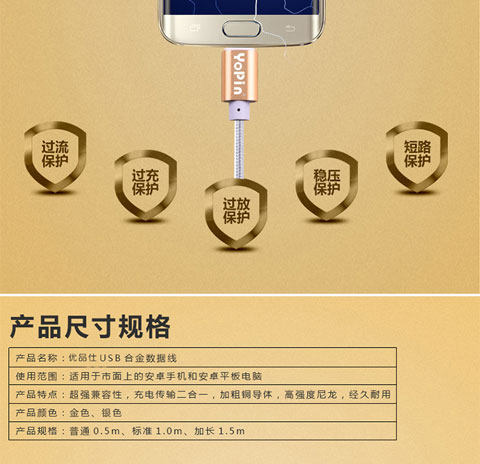 YoPin

过流保护

过充保护

过放保护

稳压保护

短路保护

产品尺寸规格

| 产品名称：优品仕 USB 合金数据线 |
|---|
| 使用范围：适用于市面上的安卓手机和安卓平板电脑 |
| 产品特点：超强兼容性，充电传输二合一，加粗铜导体，高强度尼龙，经久耐用 |
| 产品颜色：金色、银色 |
| 产品规格：普通 0.5m、标准 1.0m、加长 1.5m |