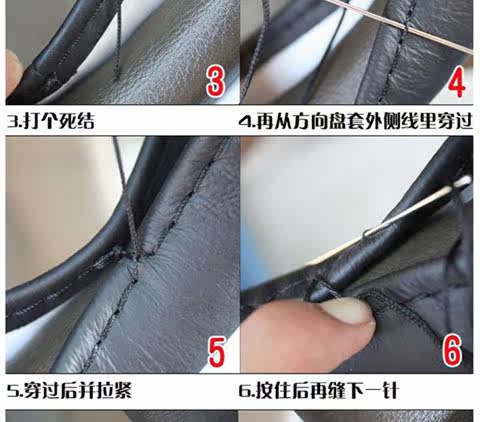 3

4

3.打个死结

4.再从方向盘套外侧线里穿过

5

6

5.穿过后并拉紧

6.按住后再缝下一针