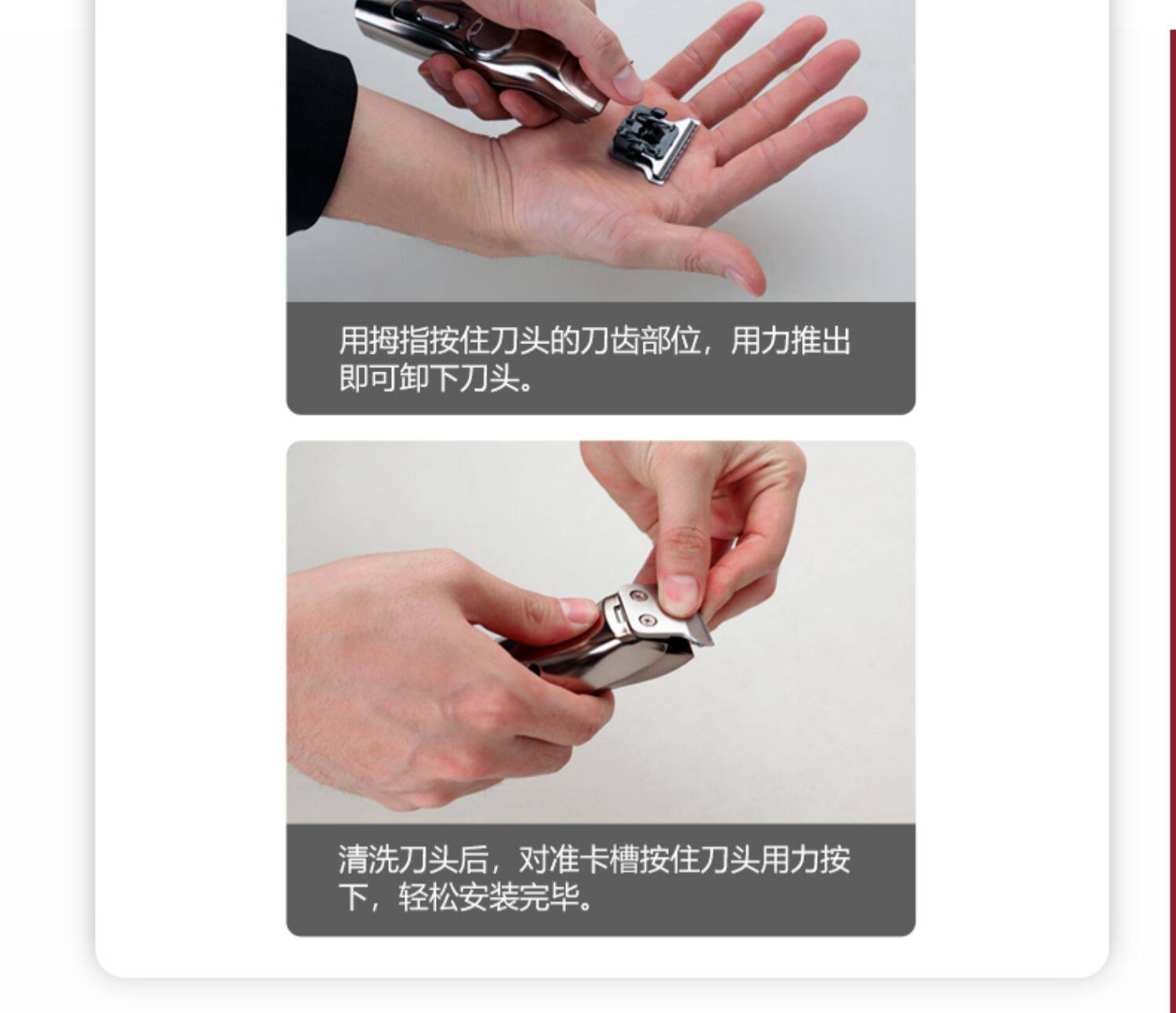 用拇指按住刀头的刀齿部位，用力推出即可卸下刀头。

清洗刀头后，对准卡槽按住刀头用力按下，轻松安装完毕。