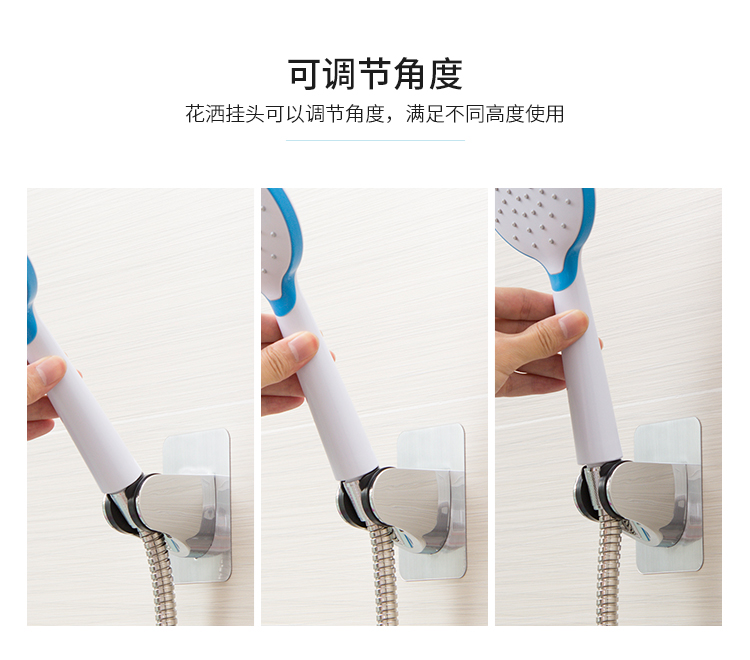 可调节角度

花洒挂头可以调节角度，满足不同高度使用