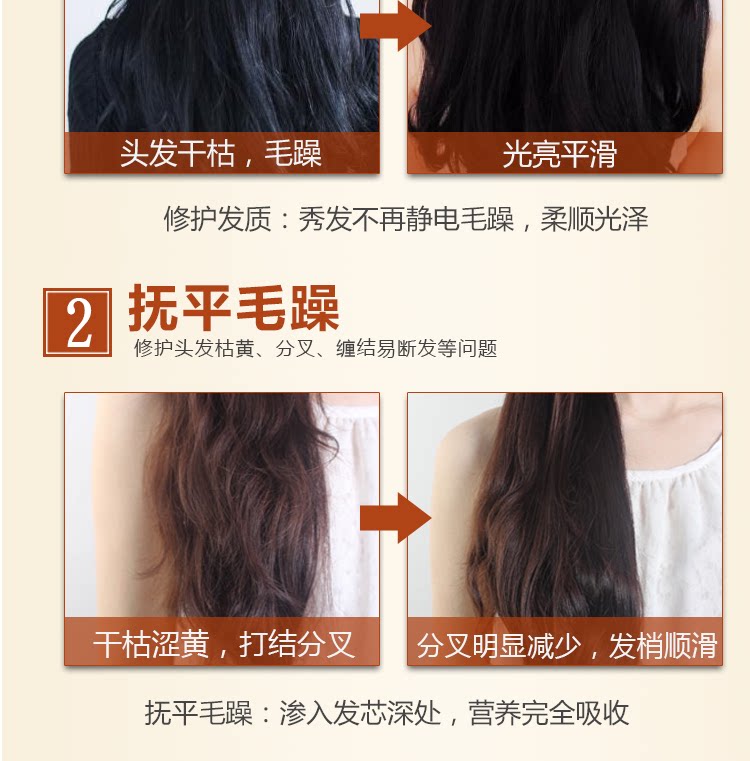 头发干枯，毛躁

光亮平滑

修护发质：秀发不再静电毛躁，柔顺光泽

2 抚平毛躁

修护头发枯黄、分叉、缠结易断发等问题

干枯涩黄，打结分叉

分叉明显减少，发梢顺滑

抚平毛躁：渗入发芯深处，营养完全吸收