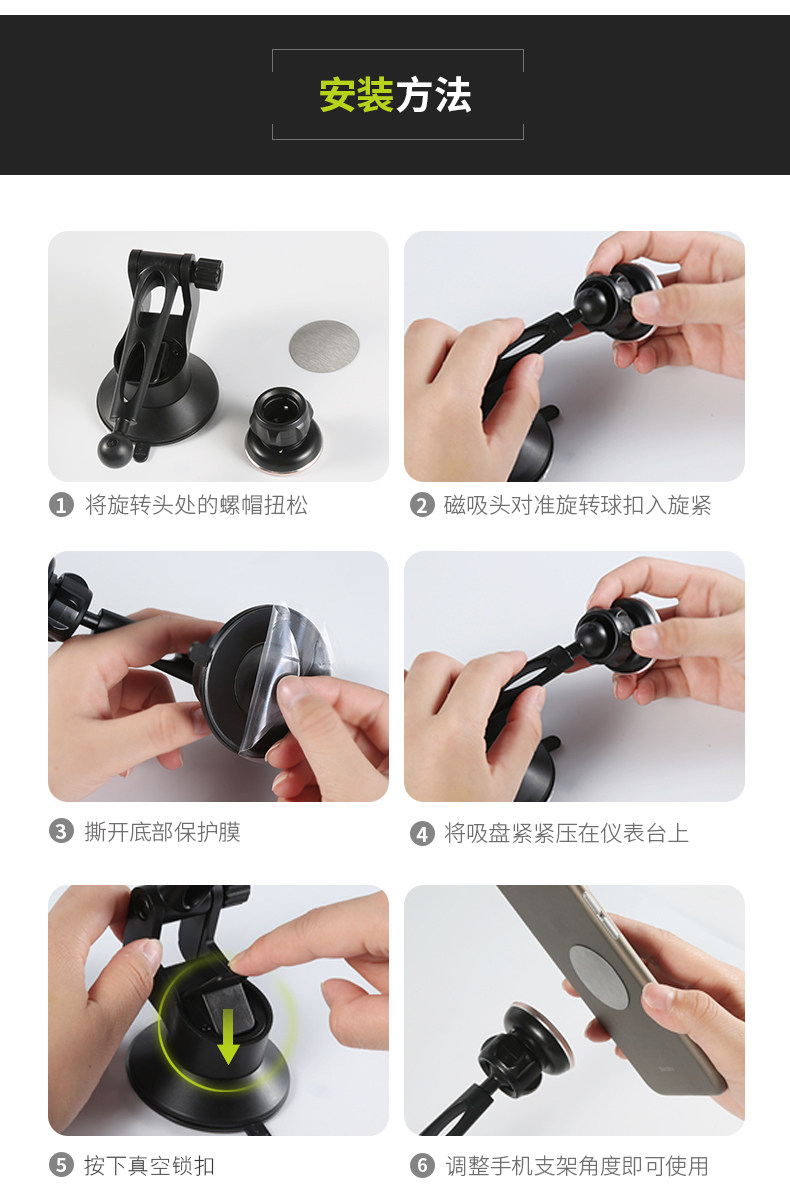 安装方法

1 将旋转头处的螺帽扭松

2 磁吸头对准旋转球扣入旋紧

3 撕开底部保护膜

4 将吸盘紧紧压在仪表台上

5 按下真空锁扣

6 调整手机支架角度即可使用