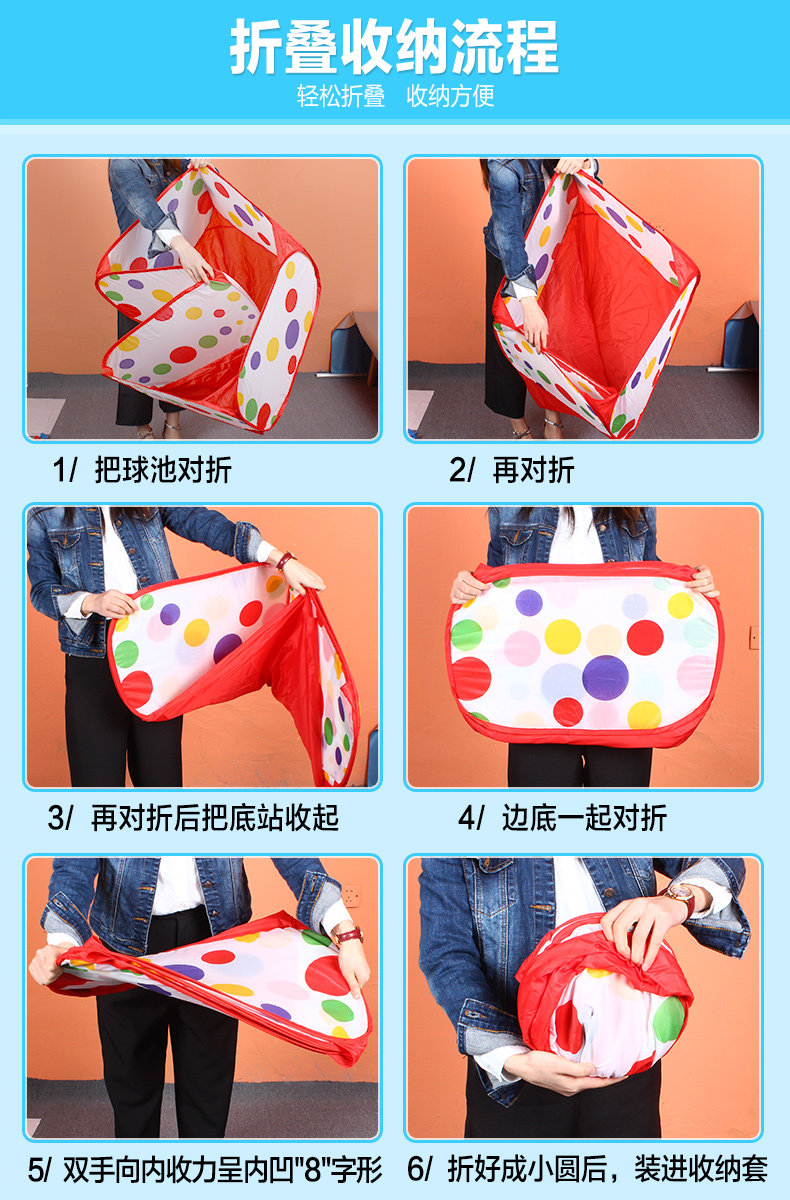 折叠收纳流程
轻松折叠 收纳方便

1/ 把球池对折

2/ 再对折

3/ 再对折后把底站收起

4/ 边底一起对折

5/ 双手向内收力呈内凹"8"字形

6/ 折好成小圆后，装进收纳套