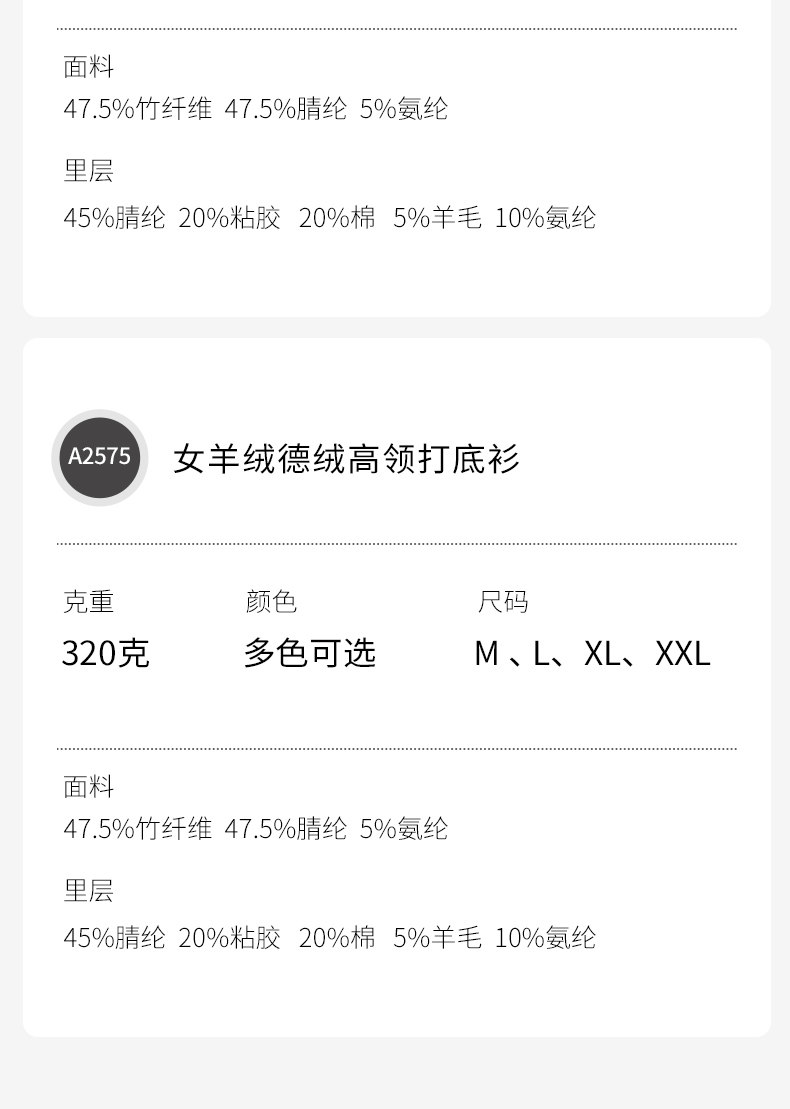 面料
47.5%竹纤维 47.5%腈纶 5%氨纶

里层
45%腈纶 20%粘胶 20%棉 5%羊毛 10%氨纶

A2575

女羊绒德绒高领打底衫

克重
320克

颜色
多色可选

尺码
M、L、XL、XXL

面料
47.5%竹纤维 47.5%腈纶 5%氨纶

里层
45%腈纶 20%粘胶 20%棉 5%羊毛 10%氨纶