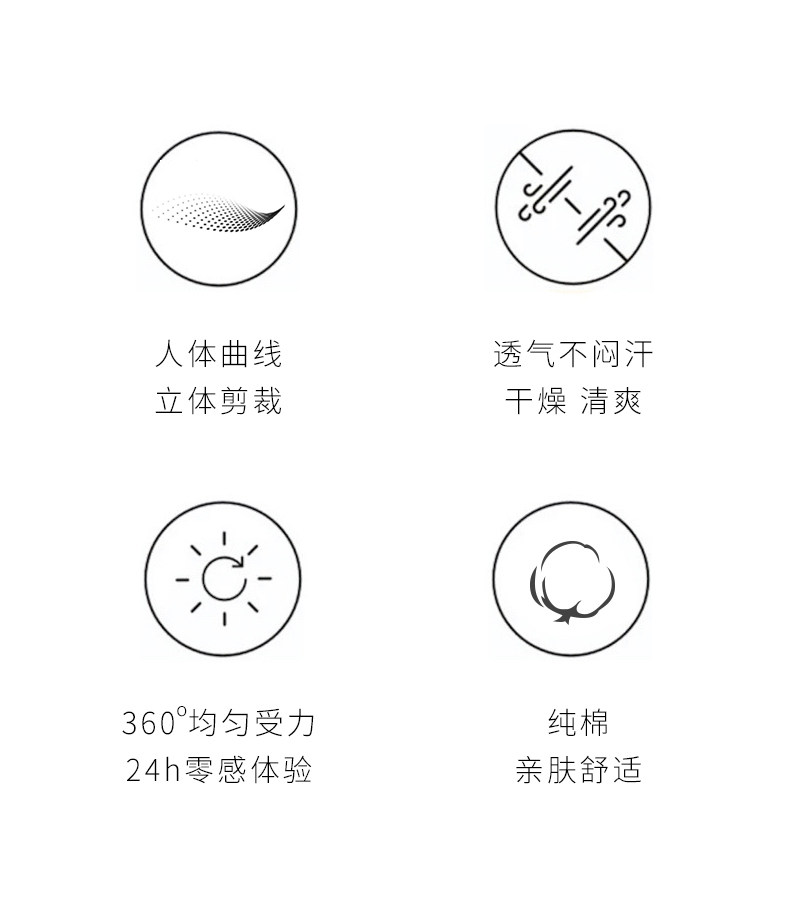 人体曲线
立体剪裁

透气不闷汗
干燥 清爽

360°均匀受力
24h零感体验

纯棉
亲肤舒适