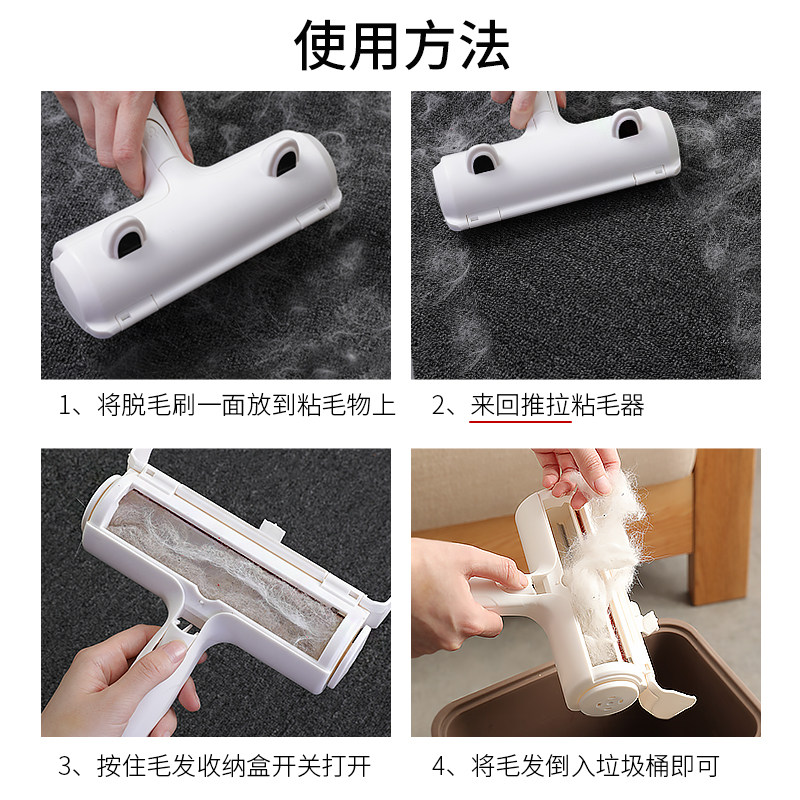 使用方法

1、将脱毛刷一面放到粘毛物上

2、来回推拉粘毛器

3、按住毛发收纳盒开关打开

4、将毛发倒入垃圾桶即可