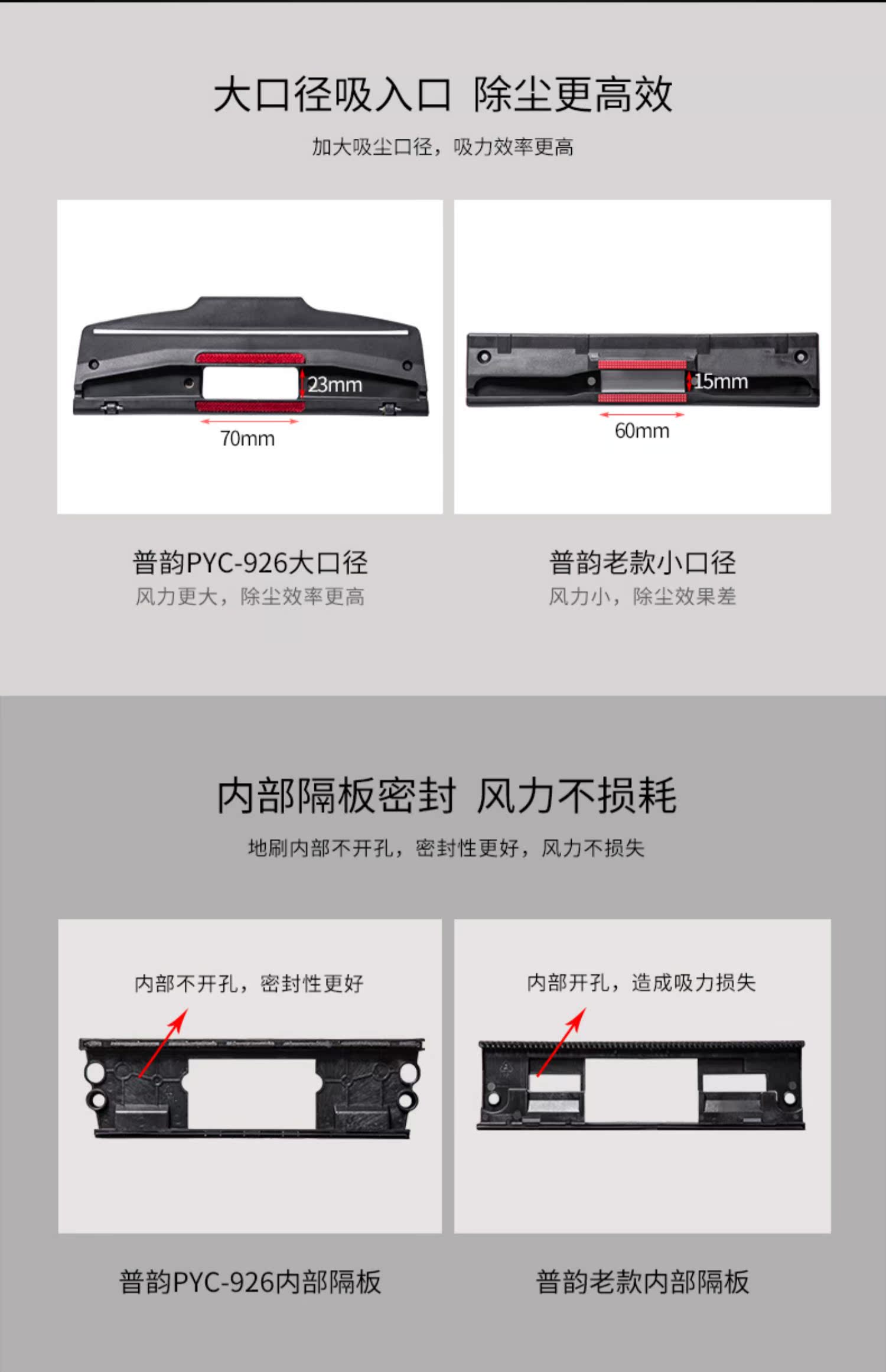 大口径吸入口 除尘更高效

加大吸尘口径，吸力效率更高

23mm

70mm

15mm

60mm

普韵PYC-926大口径
风力更大，除尘效率更高

普韵老款小口径
风力小，除尘效果差

内部隔板密封 风力不损耗

地刷内部不开孔，密封性更好，风力不损失

内部不开孔，密封性更好

内部开孔，造成吸力损失

普韵PYC-926内部隔板

普韵老款内部隔板