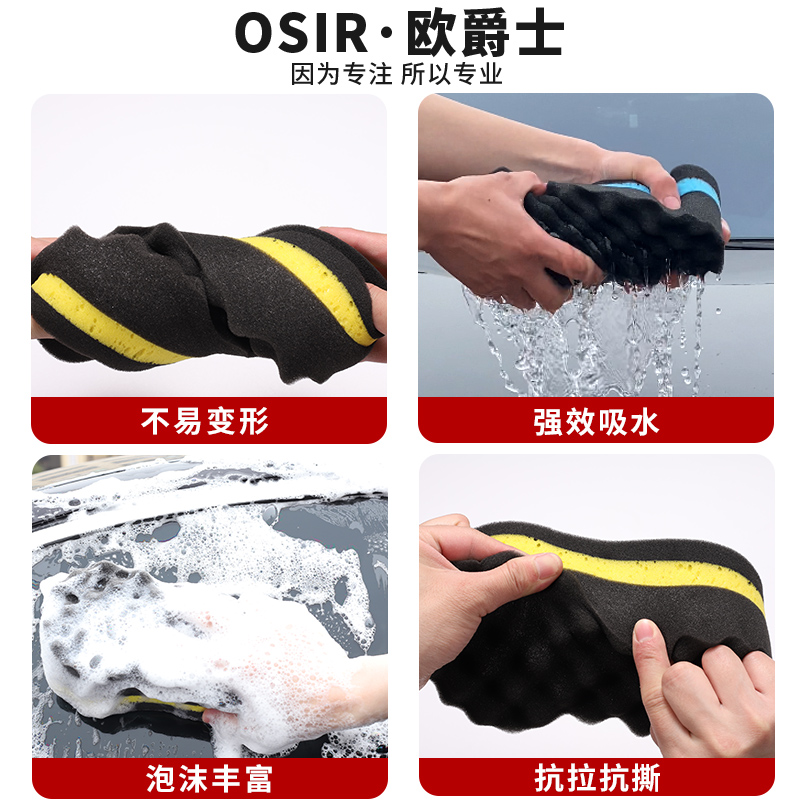 OSIR·欧爵士
因为专注 所以专业

不易变形

强效吸水

泡沫丰富

抗拉抗撕