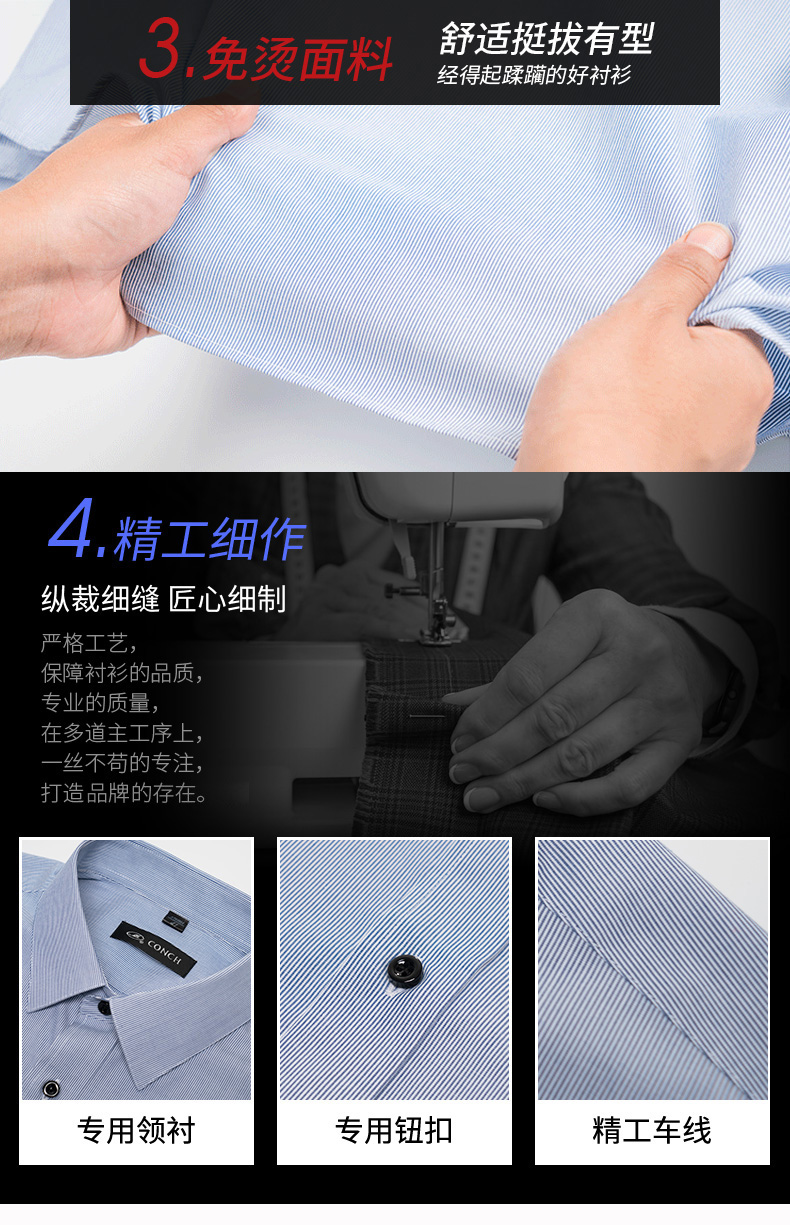 3.免烫面料

舒适挺拔有型
经得起蹂躏的好衬衫

4.精工细作

纵裁细缝 匠心细制

严格工艺,
保障衬衫的品质,
专业的质量,
在多道主工序上,
一丝不苟的专注,
打造品牌的存在。

CONCH

专用领衬

专用钮扣

精工车线