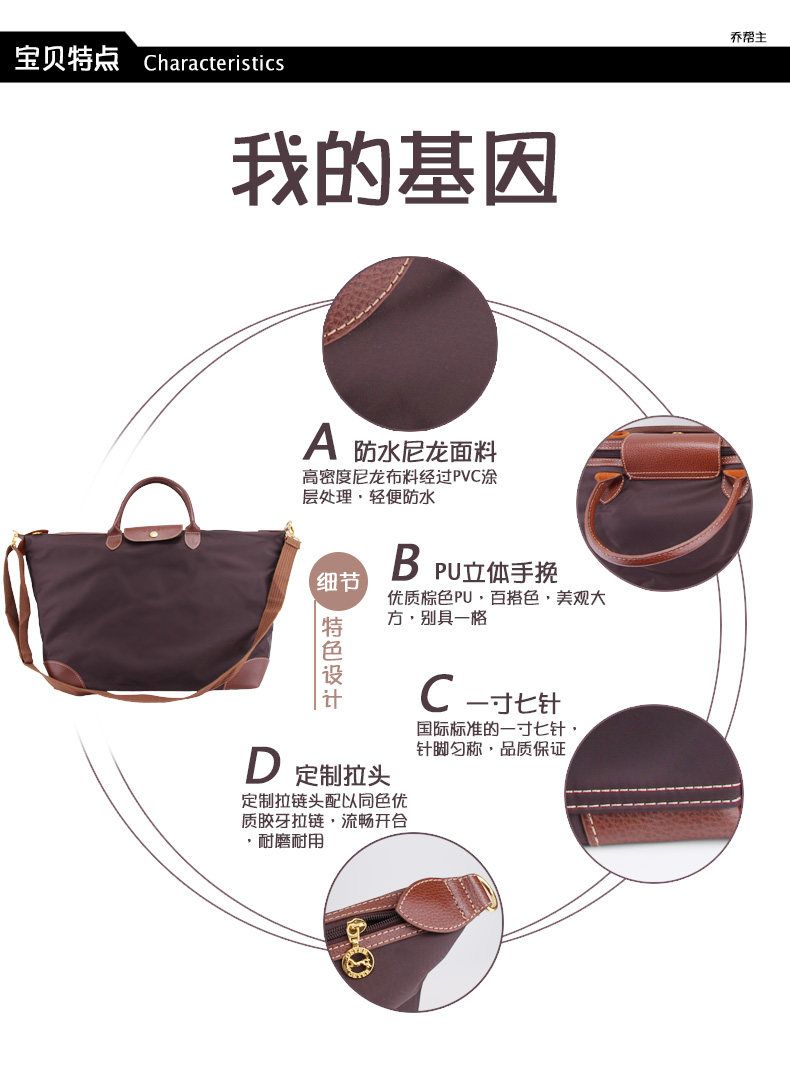 乔帮主

宝贝特点 Characteristics

我的基因

A 防水尼龙面料
高密度尼龙布料经过PVC涂层处理，轻便防水

细节
特色设计

B PU立体手挽
优质棕色PU，百搭色，美观大方，别具一格

C 一寸七针
国际标准的一寸七针，针脚匀称，品质保证

D 定制拉头
定制拉链头配以同色优质胶牙拉链，流畅开合，耐磨耐用