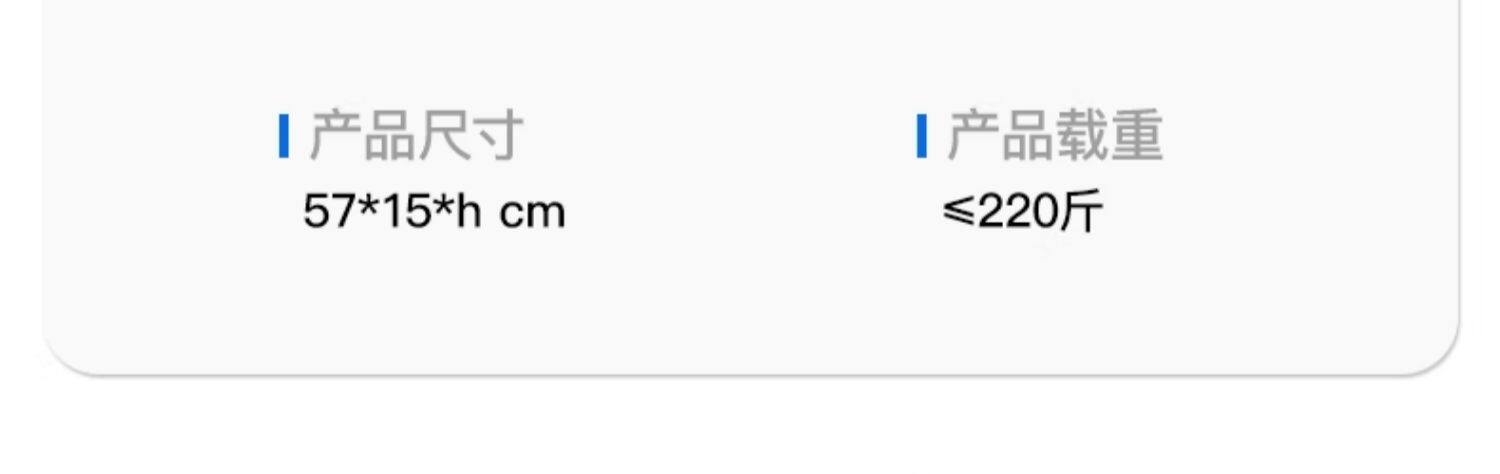 产品尺寸
57*15*h cm

产品载重
≤220斤