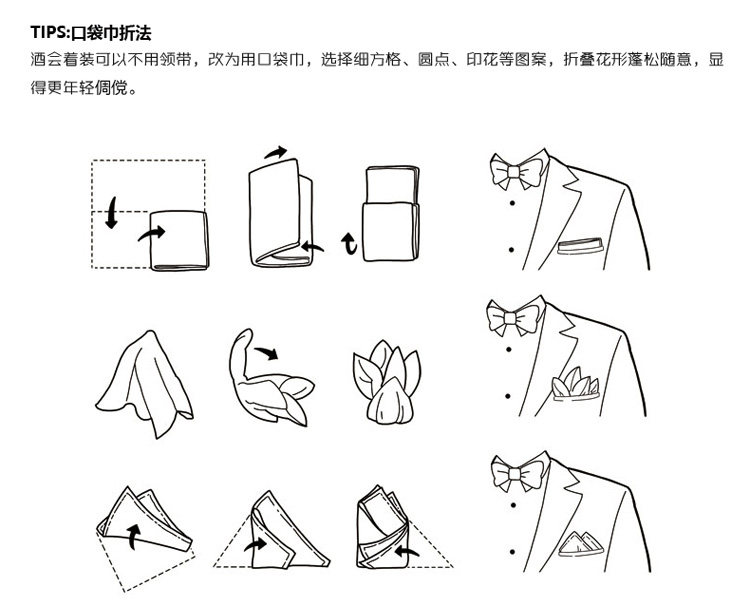 TIPS:口袋巾折法

酒会着装可以不用领带，改为用口袋巾，选择细方格、圆点、印花等图案，折叠花形蓬松随意，显得更年轻倜傥。