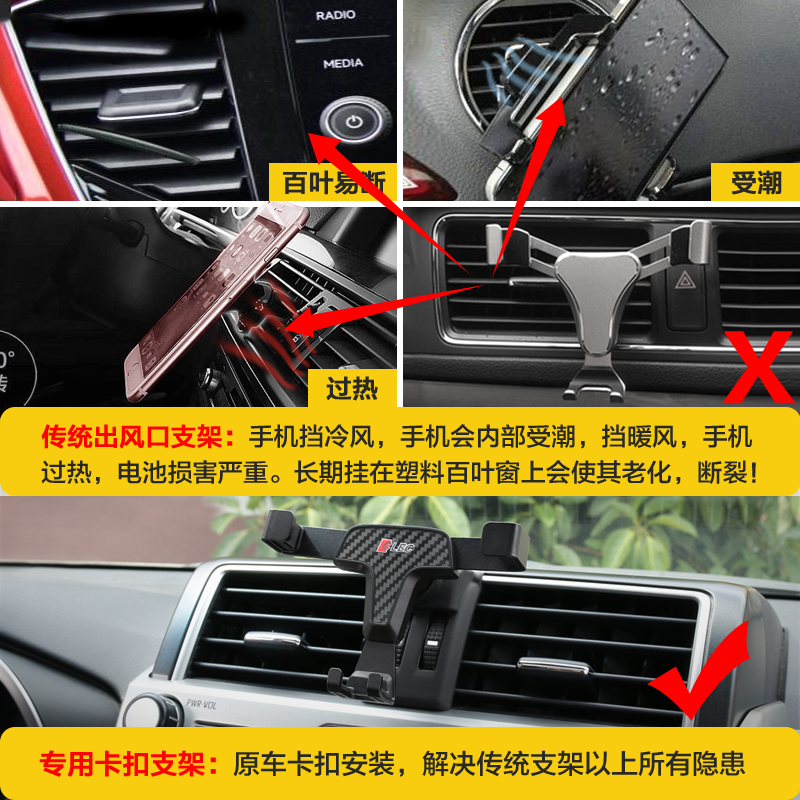 RADIO

MEDIA

百叶易断

受潮

过热

X

传统出风口支架：手机挡冷风，手机会内部受潮，挡暖风，手机过热，电池损害严重。长期挂在塑料百叶窗上会使其老化，断裂！

LEC

PWR·VOL

专用卡扣支架：原车卡扣安装，解决传统支架以上所有隐患