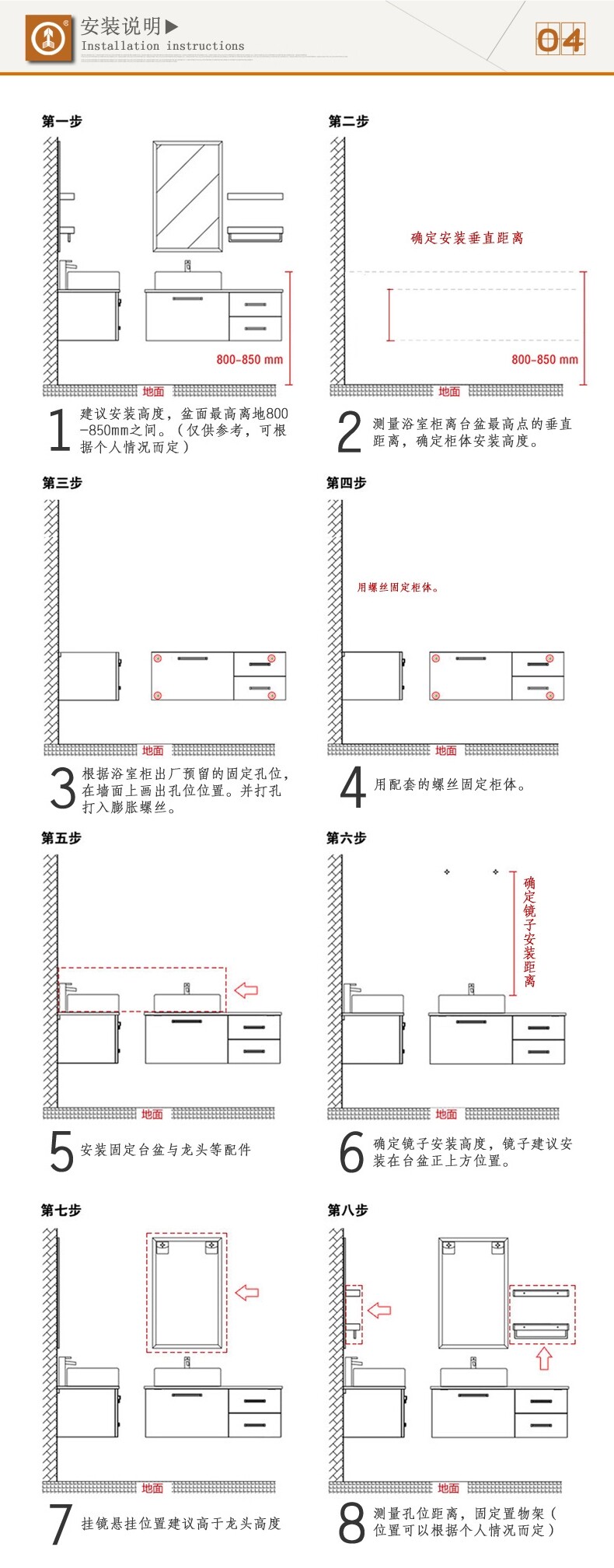 安装说明▶
Installation instructions

04

第一步

800-850 mm

地面

1 建议安装高度，盆面最高离地800-850mm之间。（仅供参考，可根据个人情况而定）

第二步

确定安装垂直距离

800-850 mm

地面

2 测量浴室柜离台盆最高点的垂直距离，确定柜体安装高度。

第三步

地面

3 根据浴室柜出厂预留的固定孔位，在墙面上画出孔位位置。并打孔打入膨胀螺丝。

第四步

用螺丝固定柜体。

地面

4 用配套的螺丝固定柜体。

第五步

地面

5 安装固定台盆与龙头等配件

第六步

确定镜子安装距离

地面

6 确定镜子安装高度，镜子建议安装在台盆正上方位置。

第七步

地面

7 挂镜悬挂位置建议高于龙头高度

第八步

地面

8 测量孔位距离，固定置物架（位置可以根据个人情况而定）