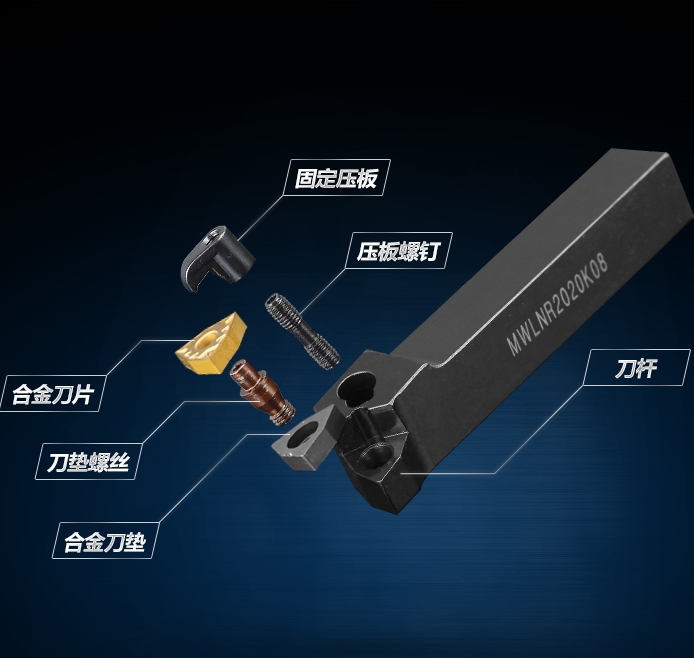 固定压板

压板螺钉

MWLNR2020K08

刀杆

合金刀片

刀垫螺丝

合金刀垫