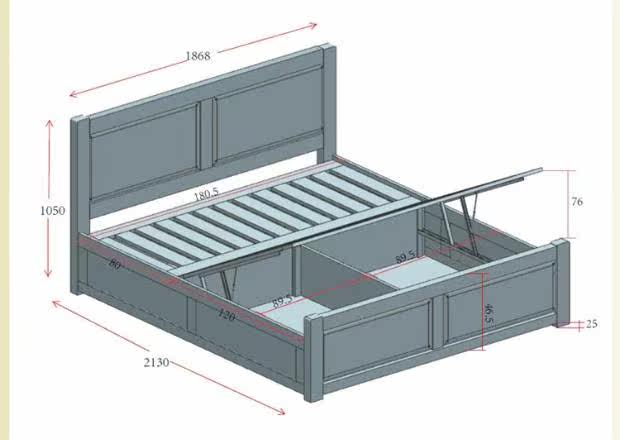 1868
1050
180.5
76
80
89.5
89.5
120
46.5
25
2130