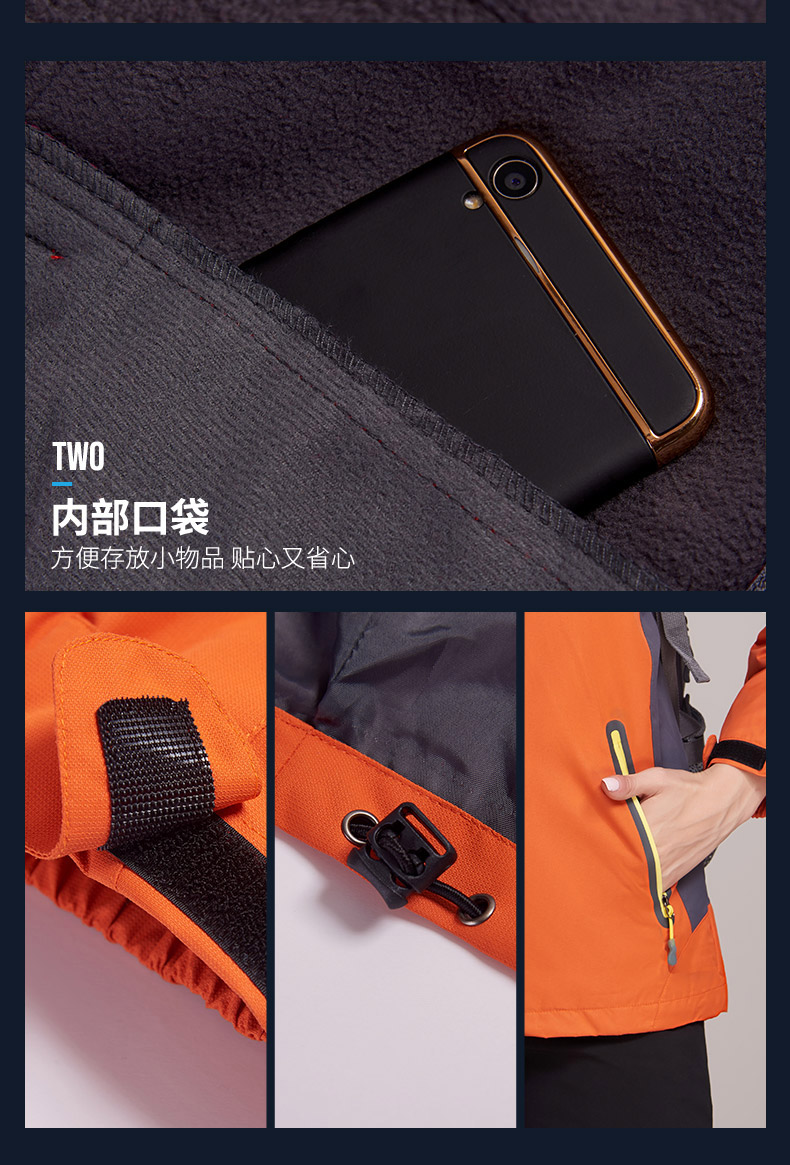 TWO

内部口袋

方便存放小物品 贴心又省心