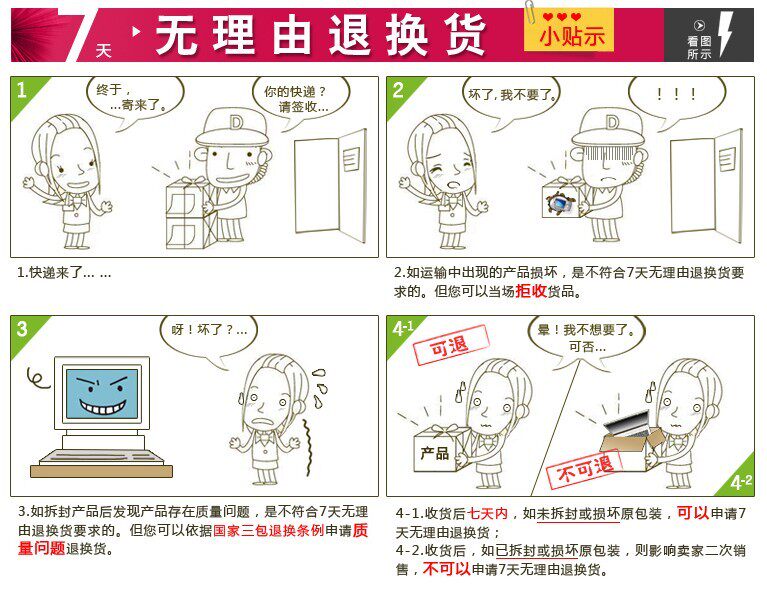 7天 无理由退换货

小贴示

看图所示

1

终于，…寄来了。

你的快递？请签收…

D

1.快递来了… …

2

坏了，我不要了。

！！！

D

2.如运输中出现的产品损坏，是不符合7天无理由退换货要求的。但您可以当场拒收货品。

3

呀！坏了？…

3.如拆封产品后发现产品存在质量问题，是不符合7天无理由退换货要求的。但您可以依据国家三包退换条例申请质量问题退换货。

4-1

可退

晕！我不想要了。可否…

产品

不可退

4-2

4-1.收货后七天内，如未拆封或损坏原包装，可以申请7天无理由退换货；

4-2.收货后，如已拆封或损坏原包装，则影响卖家二次销售，不可以申请7天无理由退换货。