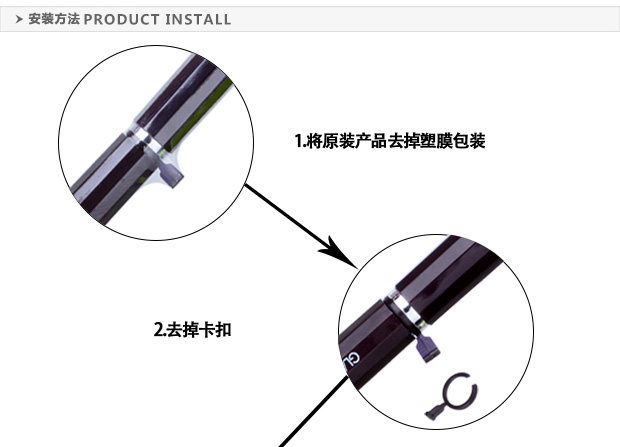 安装方法 PRODUCT INSTALL

1.将原装产品去掉塑膜包装

2.去掉卡扣

GL