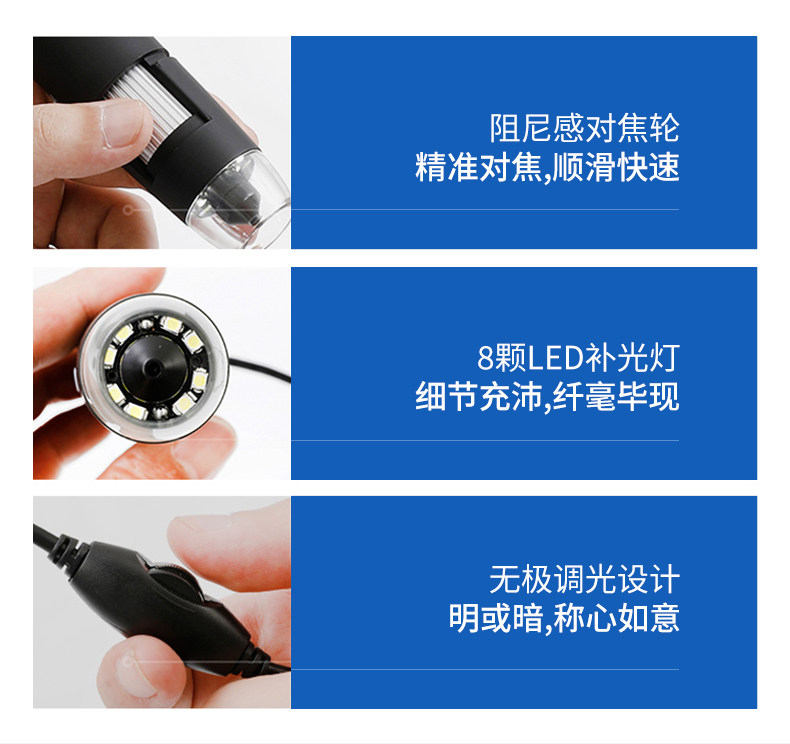 阻尼感对焦轮
精准对焦,顺滑快速

8颗LED补光灯
细节充沛,纤毫毕现

无极调光设计
明或暗,称心如意