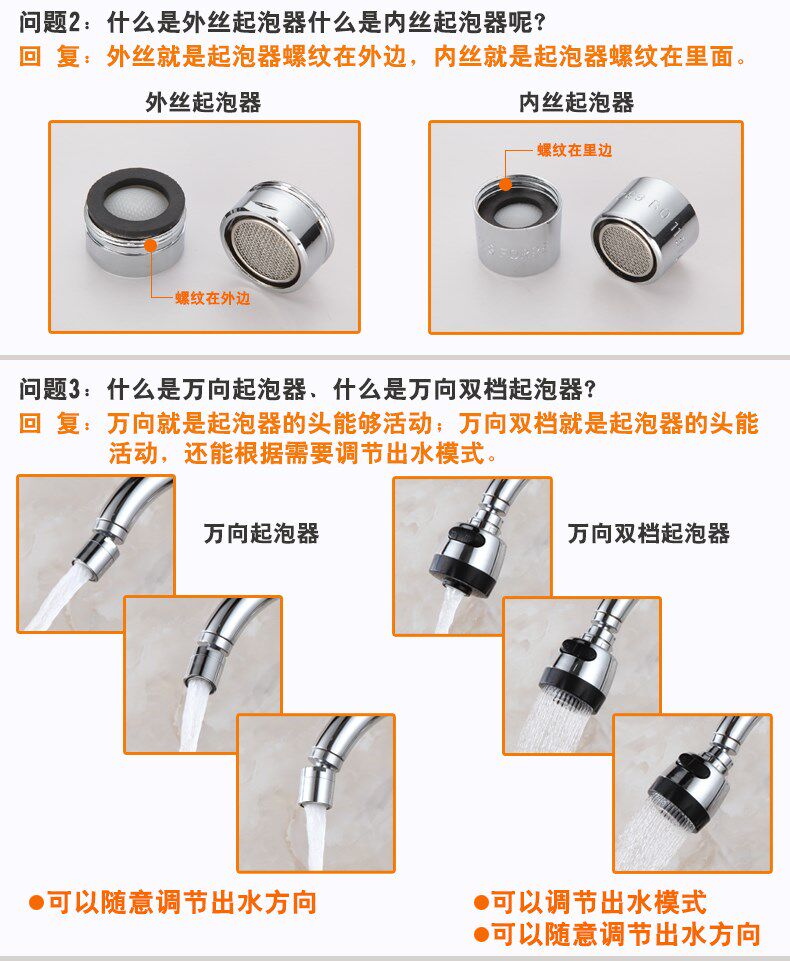 问题2：什么是外丝起泡器什么是内丝起泡器呢？
回 复：外丝就是起泡器螺纹在外边，内丝就是起泡器螺纹在里面。

外丝起泡器

螺纹在外边

内丝起泡器

螺纹在里边

问题3：什么是万向起泡器、什么是万向双档起泡器？
回 复：万向就是起泡器的头能够活动；万向双档就是起泡器的头能活动，还能根据需要调节出水模式。

万向起泡器

●可以随意调节出水方向

万向双档起泡器

●可以调节出水模式
●可以随意调节出水方向