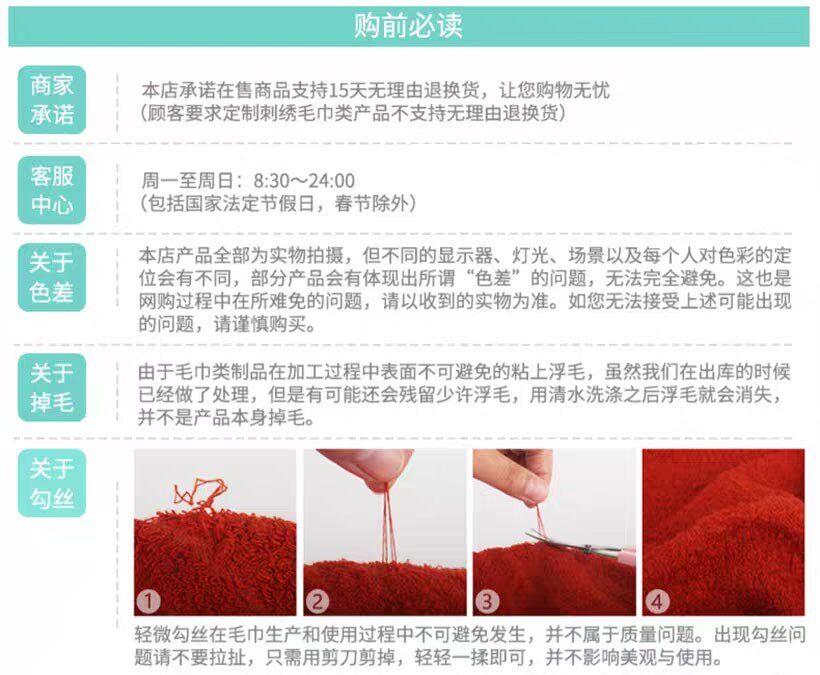 购前必读

商家承诺

本店承诺在售商品支持15天无理由退换货，让您购物无忧
（顾客要求定制刺绣毛巾类产品不支持无理由退换货）

客服中心

周一至周日：8:30～24:00
（包括国家法定节假日，春节除外）

关于色差

本店产品全部为实物拍摄，但不同的显示器、灯光、场景以及每个人对色彩的定位会有不同，部分产品会有体现出所谓“色差”的问题，无法完全避免。这也是网购过程中在所难免的问题，请以收到的实物为准。如您无法接受上述可能出现的问题，请谨慎购买。

关于掉毛

由于毛巾类制品在加工过程中表面不可避免的粘上浮毛，虽然我们在出库的时候已经做了处理，但是有可能还会残留少许浮毛，用清水洗涤之后浮毛就会消失，并不是产品本身掉毛。

关于勾丝

1 2 3 4

轻微勾丝在毛巾生产和使用过程中不可避免发生，并不属于质量问题。出现勾丝问题请不要拉扯，只需用剪刀剪掉，轻轻一揉即可，并不影响美观与使用。