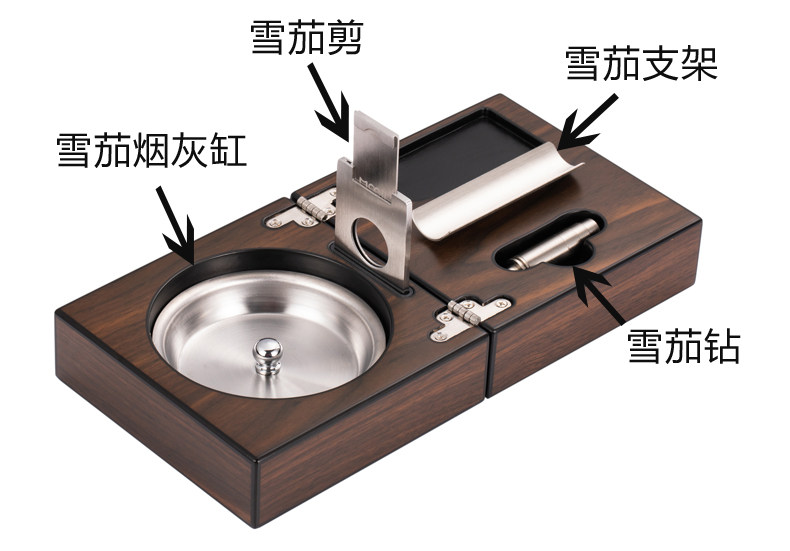 雪茄剪

雪茄支架

雪茄烟灰缸

雪茄钻