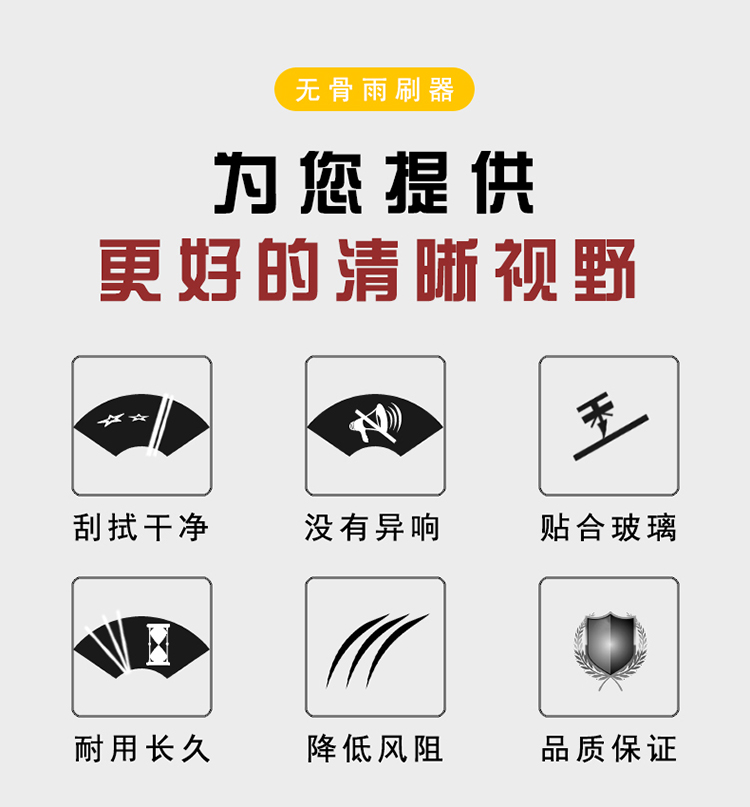 无骨雨刷器

为您提供

更好的清晰视野

刮拭干净

没有异响

贴合玻璃

耐用长久

降低风阻

品质保证