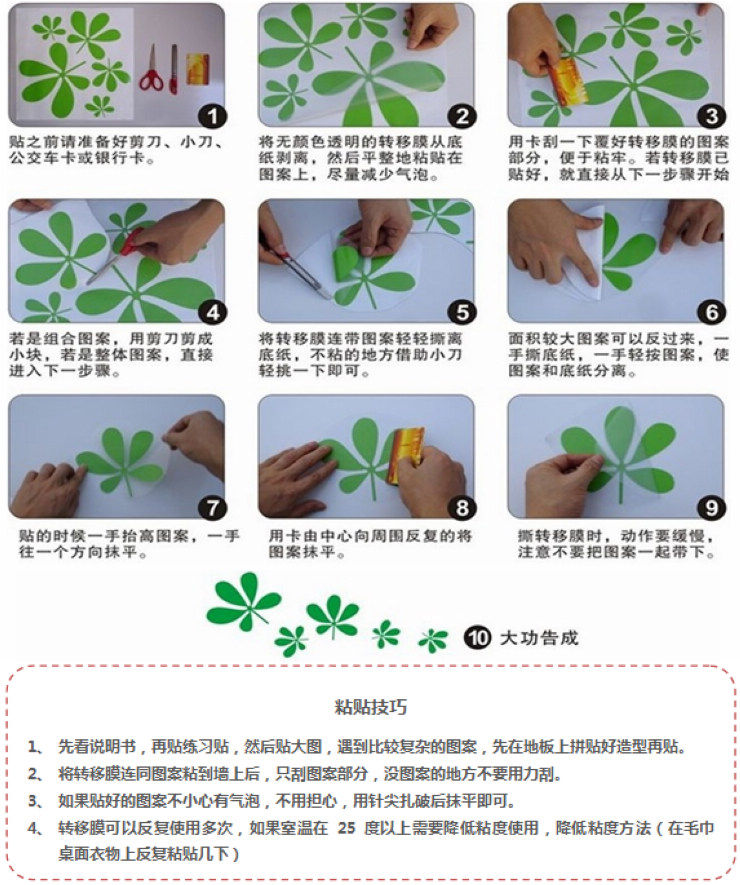 1
贴之前请准备好剪刀、小刀、公交车卡或银行卡。

2
将无颜色透明的转移膜从底纸剥离，然后平整地粘贴在图案上，尽量减少气泡。

3
用卡刮一下覆好转移膜的图案部分，便于粘牢。若转移膜已贴好，就直接从下一步骤开始

4
若是组合图案，用剪刀剪成小块，若是整体图案，直接进入下一步骤。

5
将转移膜连带图案轻轻撕离底纸，不粘的地方借助小刀轻挑一下即可。

6
面积较大图案可以反过来，一手撕底纸，一手轻按图案，使图案和底纸分离。

7
贴的时候一手抬高图案，一手往一个方向抹平。

8
用卡由中心向周围反复的将图案抹平。

9
撕转移膜时，动作要缓慢，注意不要把图案一起带下。

10 大功告成

粘贴技巧

1、 先看说明书，再贴练习贴，然后贴大图，遇到比较复杂的图案，先在地板上拼贴好造型再贴。

2、 将转移膜连同图案粘到墙上后，只刮图案部分，没图案的地方不要用力刮。

3、 如果贴好的图案不小心有气泡，不用担心，用针尖扎破后抹平即可。

4、 转移膜可以反复使用多次，如果室温在 25 度以上需要降低粘度使用，降低粘度方法（在毛巾桌面衣物上反复粘贴几下）