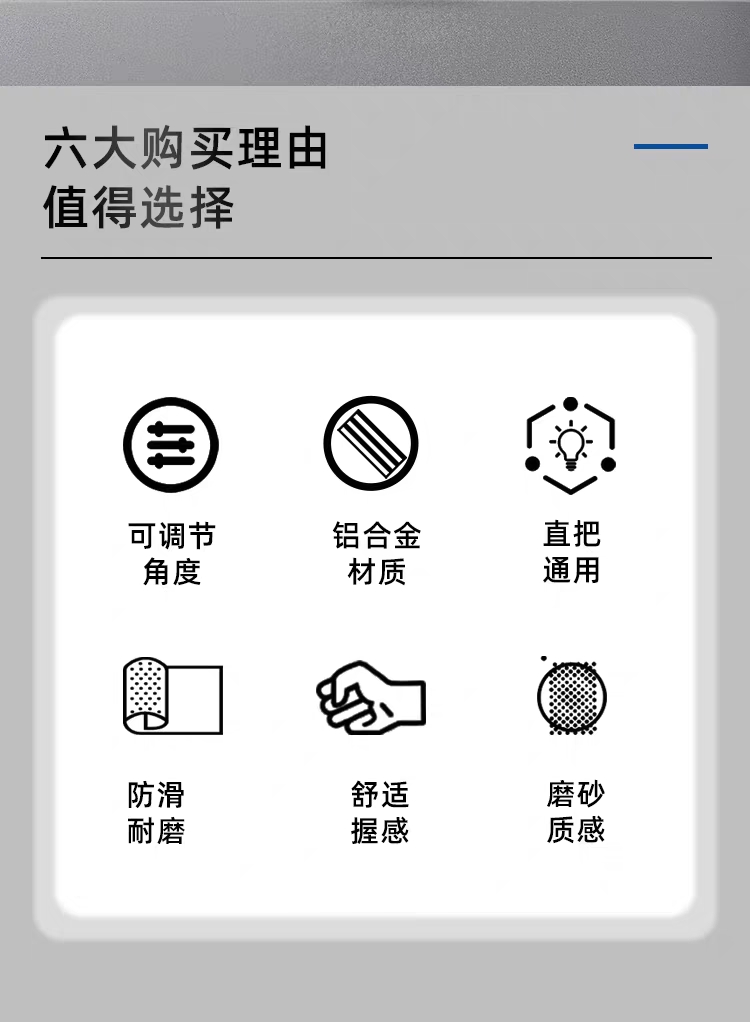 六大购买理由
值得选择

可调节
角度

铝合金
材质

直把
通用

防滑
耐磨

舒适
握感

磨砂
质感