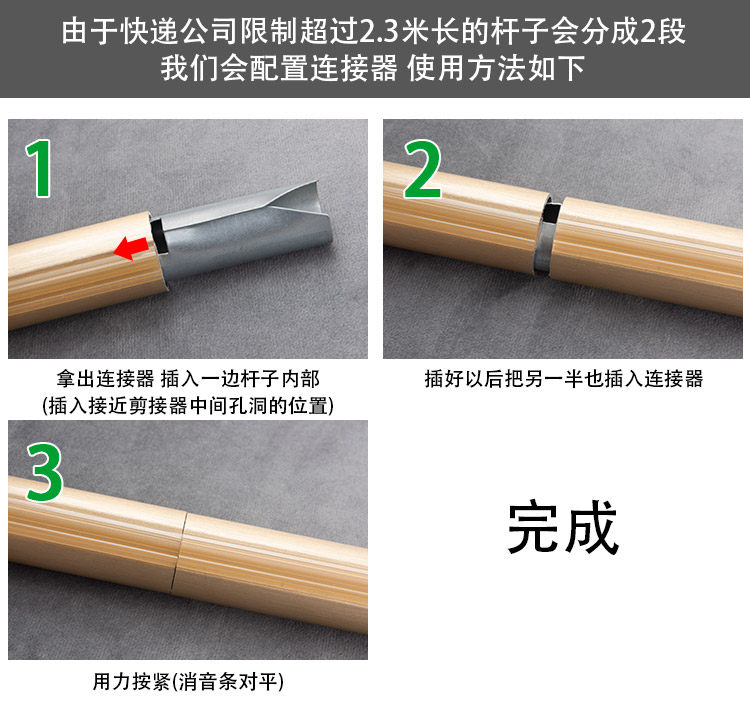 由于快递公司限制超过2.3米长的杆子会分成2段
我们会配置连接器 使用方法如下

1

拿出连接器 插入一边杆子内部
(插入接近剪接器中间孔洞的位置)

2

插好以后把另一半也插入连接器

3

用力按紧(消音条对平)

完成