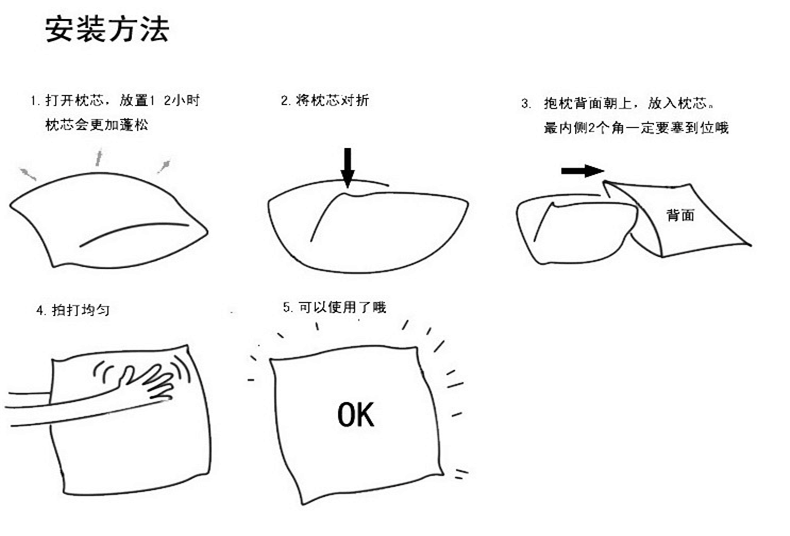 安装方法

1. 打开枕芯，放置1 2小时
枕芯会更加蓬松

2. 将枕芯对折

3. 抱枕背面朝上，放入枕芯。
最内侧2个角一定要塞到位哦

背面

4. 拍打均匀

5. 可以使用了哦

OK