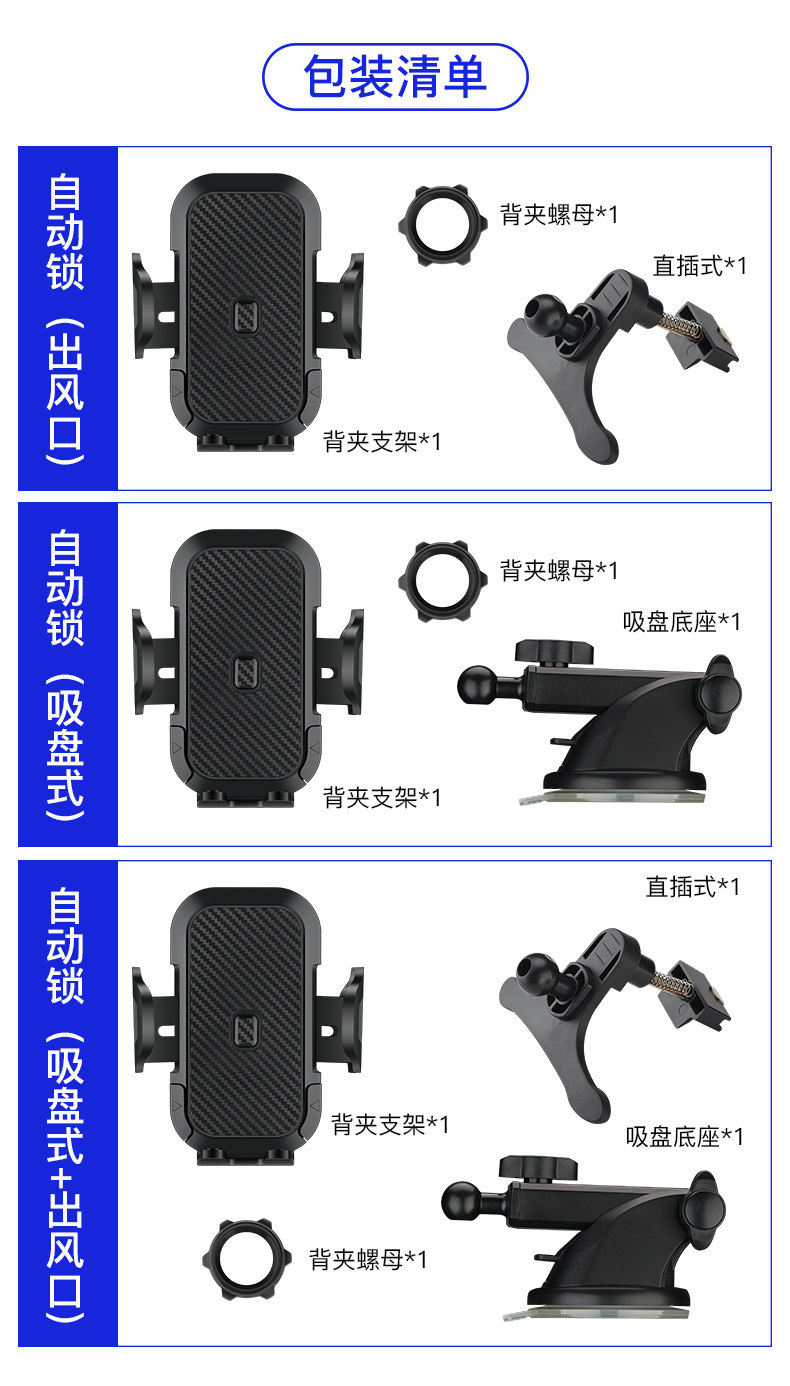 包装清单

自动锁（出风口）

背夹螺母*1

直插式*1

背夹支架*1

自动锁（吸盘式）

背夹螺母*1

吸盘底座*1

背夹支架*1

自动锁（吸盘式+出风口）

直插式*1

背夹支架*1

吸盘底座*1

背夹螺母*1