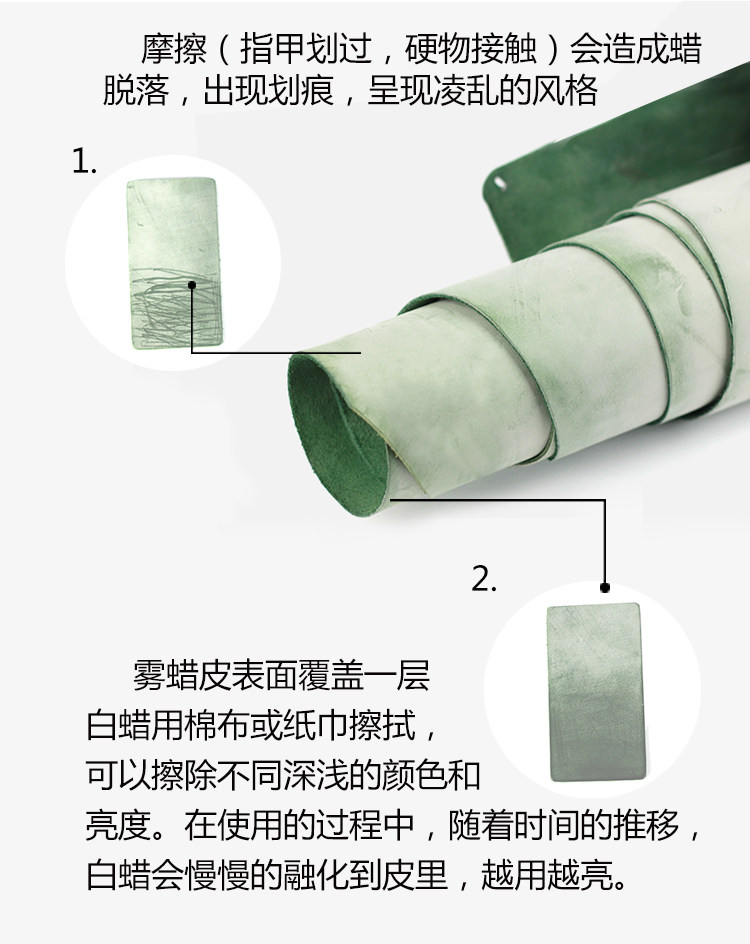 摩擦（指甲划过，硬物接触）会造成蜡脱落，出现划痕，呈现凌乱的风格

1.

2.

雾蜡皮表面覆盖一层白蜡用棉布或纸巾擦拭，可以擦除不同深浅的颜色和亮度。在使用的过程中，随着时间的推移，白蜡会慢慢的融化到皮里，越用越亮。