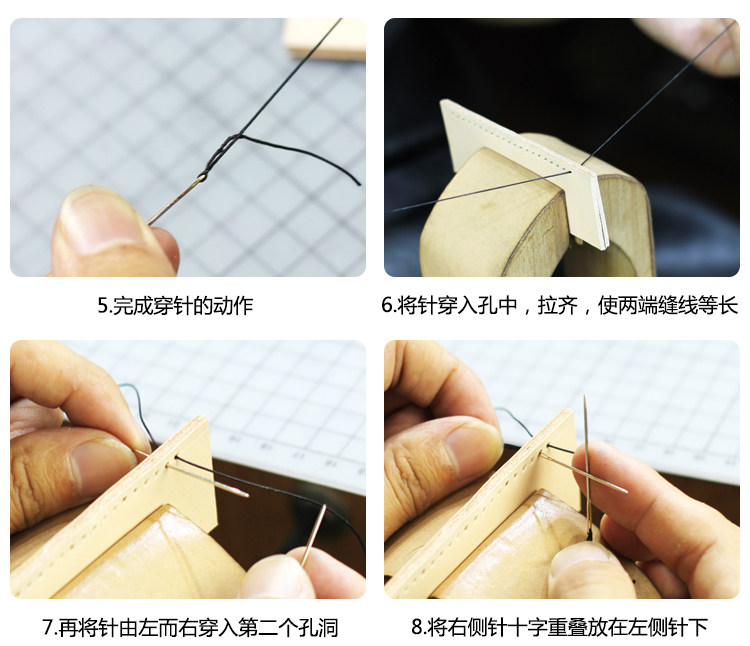 5.完成穿针的动作

6.将针穿入孔中，拉齐，使两端缝线等长

7.再将针由左而右穿入第二个孔洞

8.将右侧针十字重叠放在左侧针下