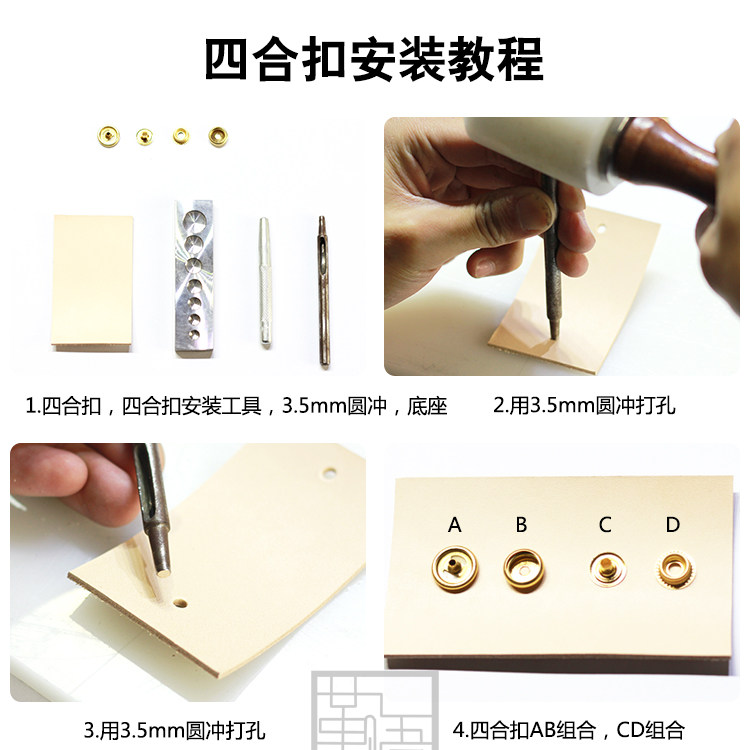 四合扣安装教程

1.四合扣，四合扣安装工具，3.5mm圆冲，底座

2.用3.5mm圆冲打孔

A B C D

3.用3.5mm圆冲打孔

4.四合扣AB组合，CD组合