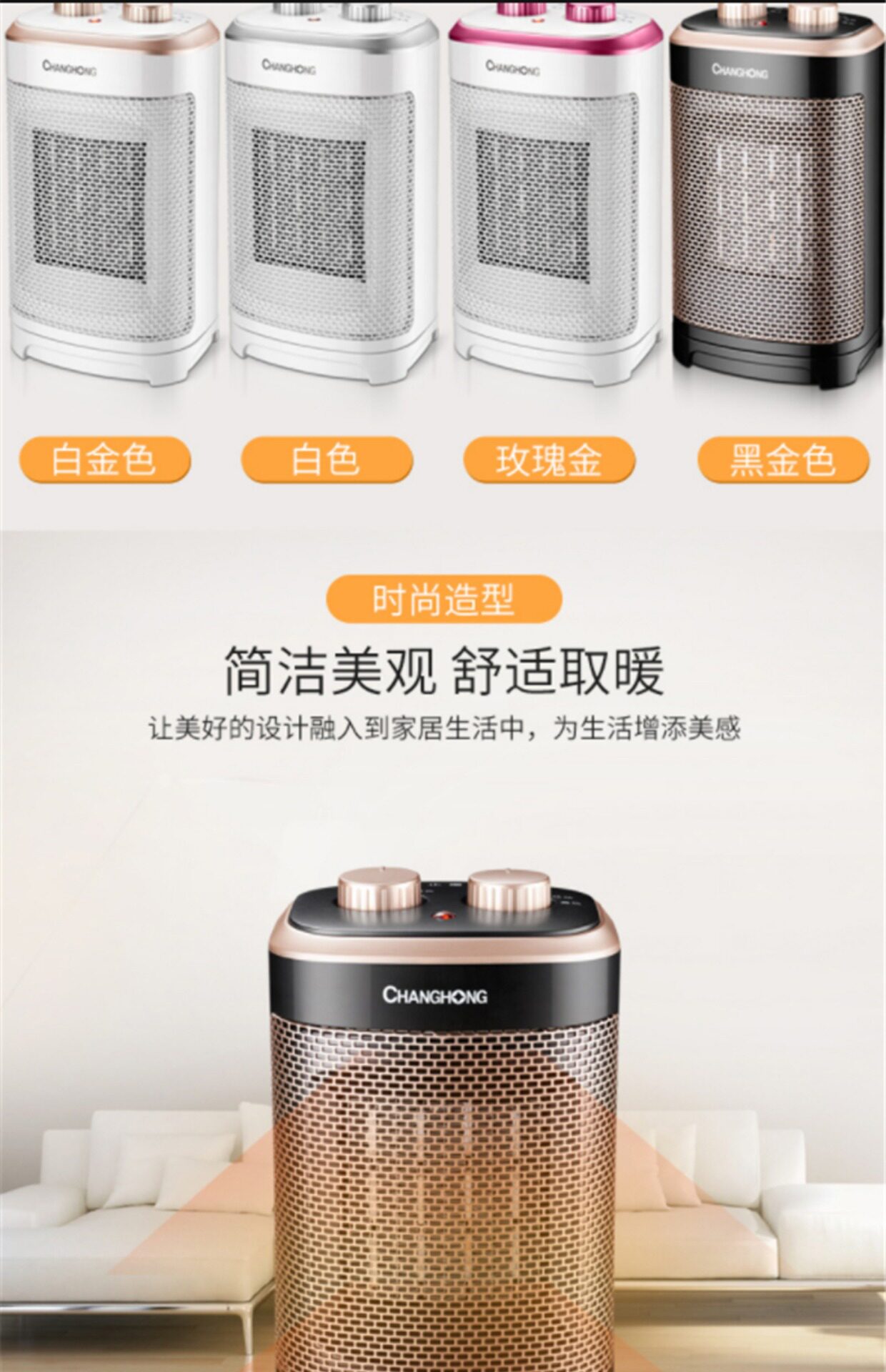 CHANGHONG

CHANGHONG

CHANGHONG

CHANGHONG

白金色

白色

玫瑰金

黑金色

时尚造型

简洁美观 舒适取暖

让美好的设计融入到家居生活中，为生活增添美感

CHANGHONG