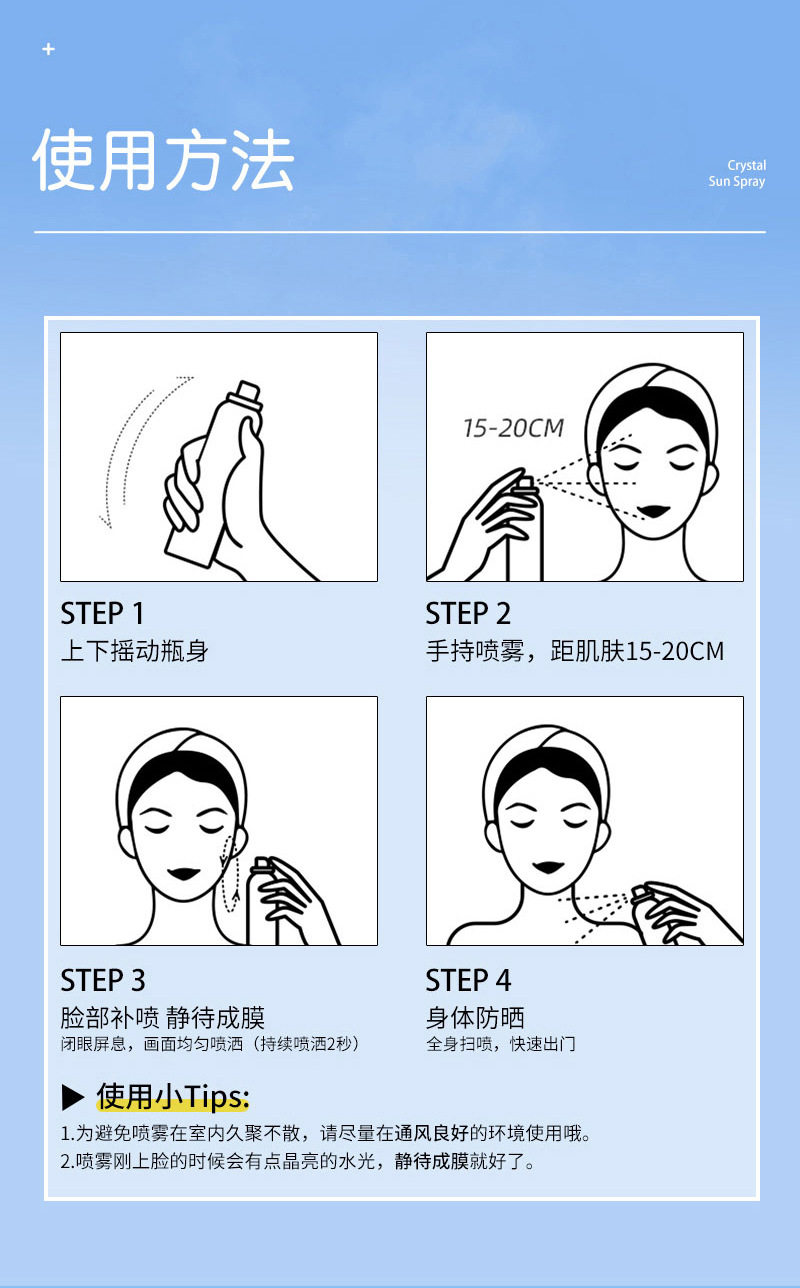 +

使用方法

Crystal
Sun Spray

15-20CM

STEP 1
上下摇动瓶身

STEP 2
手持喷雾，距肌肤15-20CM

STEP 3
脸部补喷 静待成膜
闭眼屏息，画面均匀喷洒（持续喷洒2秒）

STEP 4
身体防晒
全身扫喷，快速出门

▶ 使用小Tips:
1.为避免喷雾在室内久聚不散，请尽量在通风良好的环境使用哦。
2.喷雾刚上脸的时候会有点晶亮的水光，静待成膜就好了。