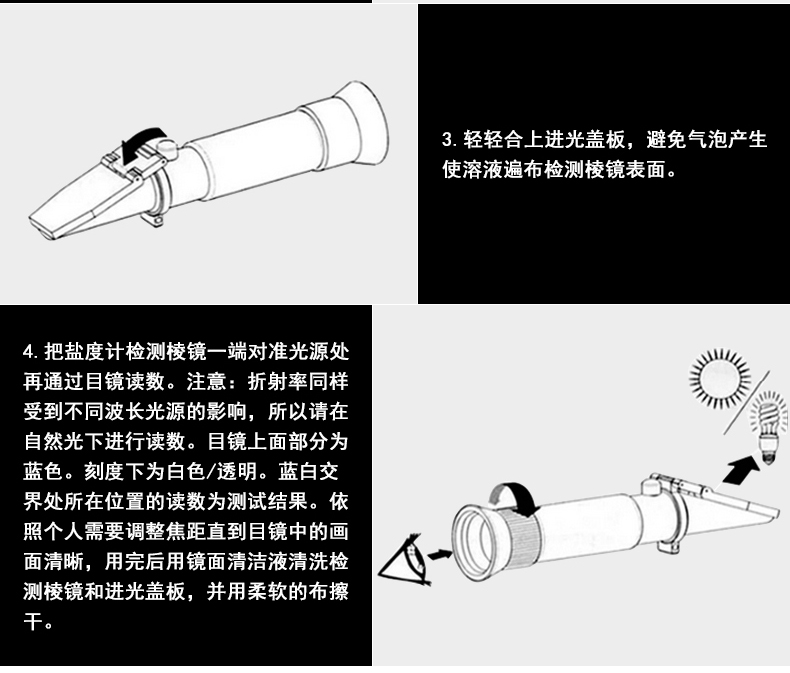 3. 轻轻合上进光盖板，避免气泡产生使溶液遍布检测棱镜表面。

4. 把盐度计检测棱镜一端对准光源处再通过目镜读数。注意：折射率同样受到不同波长光源的影响，所以请在自然光下进行读数。目镜上面部分为蓝色。刻度下为白色/透明。蓝白交界处所在位置的读数为测试结果。依照个人需要调整焦距直到目镜中的画面清晰，用完后用镜面清洁液清洗检测棱镜和进光盖板，并用柔软的布擦干。