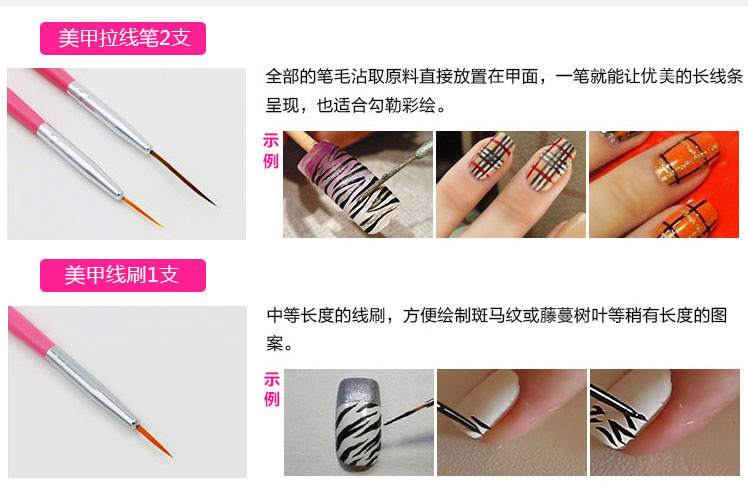 美甲拉线笔2支

全部的笔毛沾取原料直接放置在甲面，一笔就能让优美的长线条呈现，也适合勾勒彩绘。

示例

美甲线刷1支

中等长度的线刷，方便绘制斑马纹或藤蔓树叶等稍有长度的图案。

示例