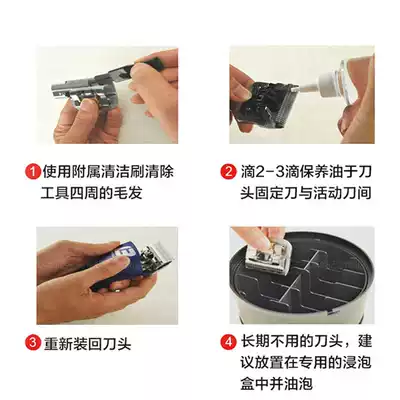 1 使用附属清洁刷清除工具四周的毛发

2 滴2-3滴保养油于刀头固定刀与活动刀间

3 重新装回刀头

4 长期不用的刀头，建议放置在专用的浸泡盒中并油泡