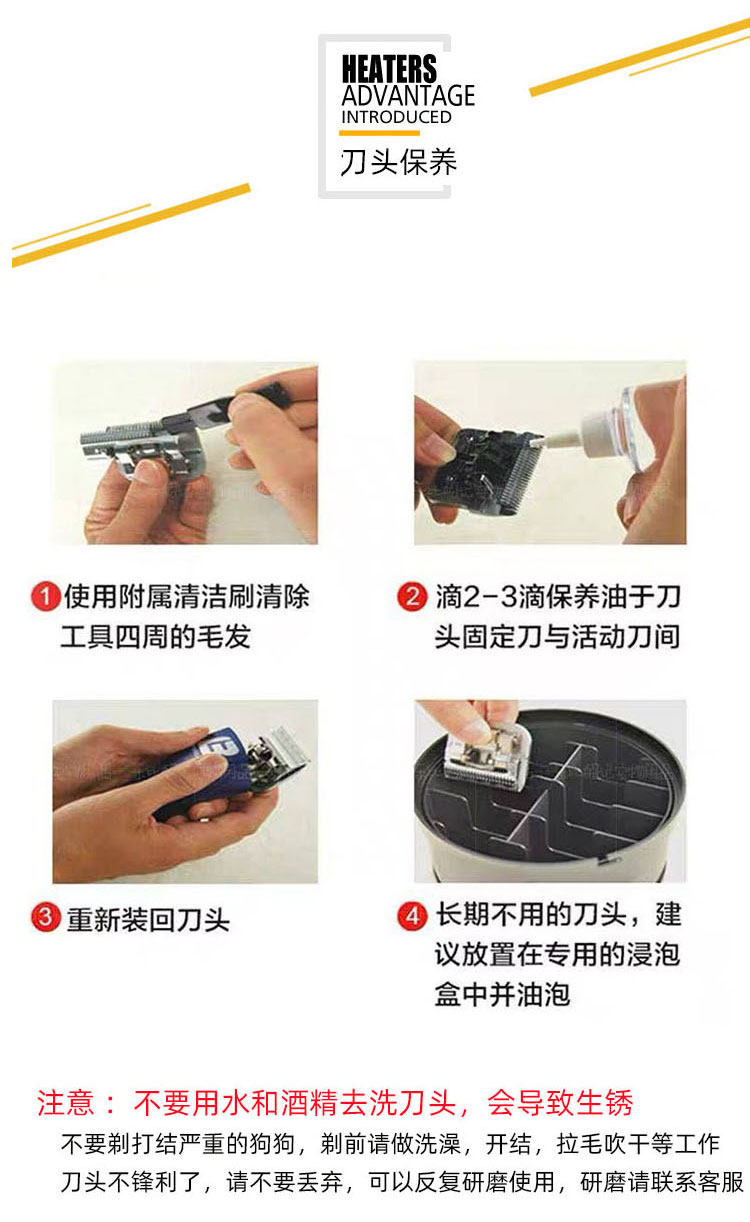 HEATERS
ADVANTAGE
INTRODUCED
刀头保养

1 使用附属清洁刷清除工具四周的毛发

2 滴2-3滴保养油于刀头固定刀与活动刀间

3 重新装回刀头

4 长期不用的刀头，建议放置在专用的浸泡盒中并油泡

注意： 不要用水和酒精去洗刀头，会导致生锈
不要剃打结严重的狗狗，剃前请做洗澡，开结，拉毛吹干等工作
刀头不锋利了，请不要丢弃，可以反复研磨使用，研磨请联系客服