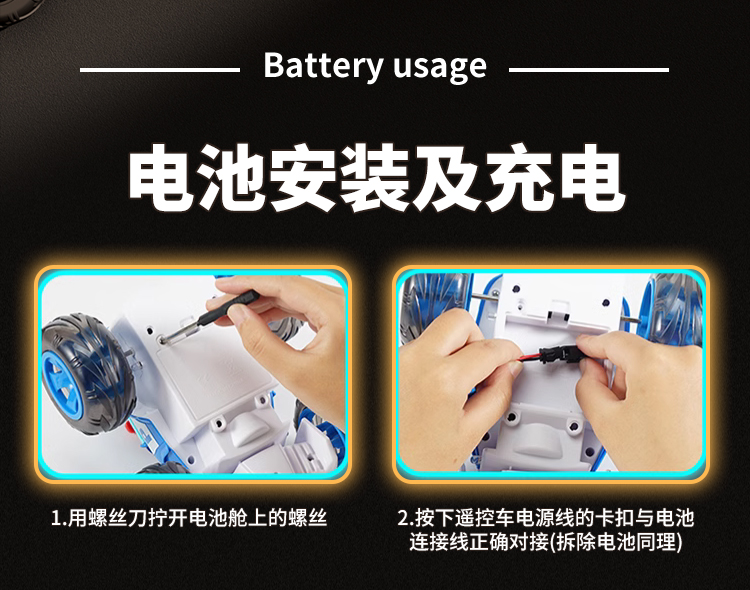 Battery usage

电池安装及充电

1.用螺丝刀拧开电池舱上的螺丝

2.按下遥控车电源线的卡扣与电池连接线正确对接(拆除电池同理)