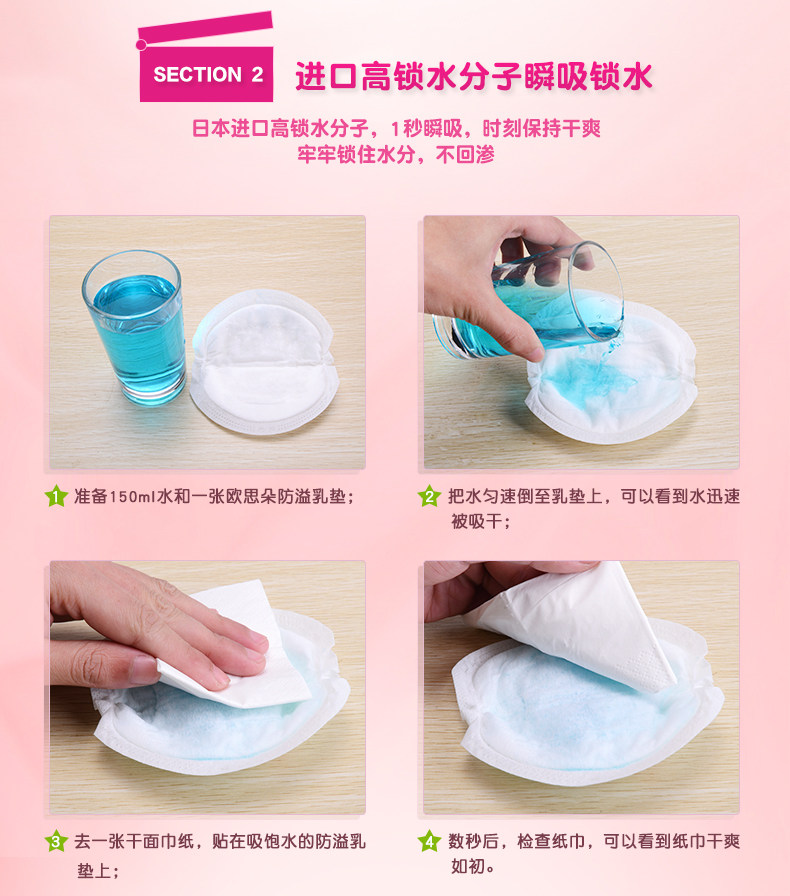 SECTION 2 进口高锁水分子瞬吸锁水

日本进口高锁水分子，1秒瞬吸，时刻保持干爽
牢牢锁住水分，不回渗

1 准备150ml水和一张欧思朵防溢乳垫；

2 把水匀速倒至乳垫上，可以看到水迅速被吸干；

3 去一张干面巾纸，贴在吸饱水的防溢乳垫上；

4 数秒后，检查纸巾，可以看到纸巾干爽如初。