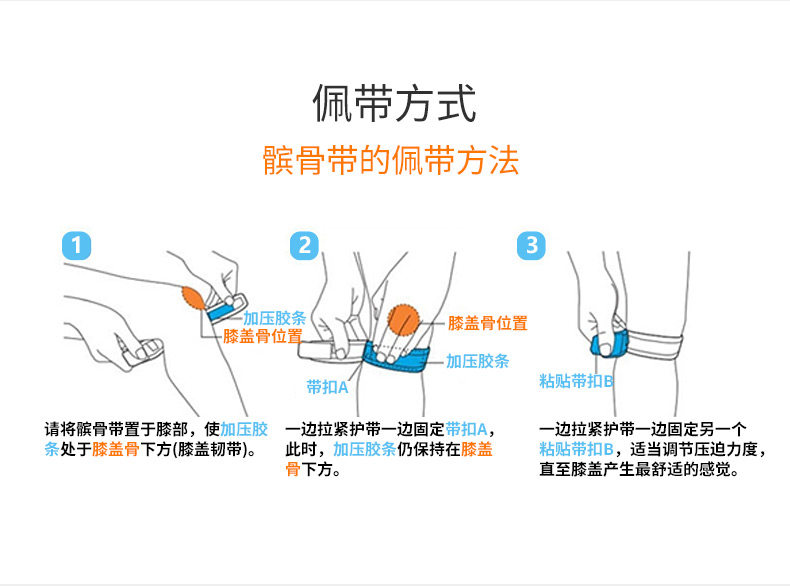 佩带方式

髌骨带的佩带方法

1

加压胶条

膝盖骨位置

请将髌骨带置于膝部，使加压胶条处于膝盖骨下方(膝盖韧带)。

2

膝盖骨位置

加压胶条

带扣A

一边拉紧护带一边固定带扣A，此时，加压胶条仍保持在膝盖骨下方。

3

粘贴带扣B

一边拉紧护带一边固定另一个粘贴带扣B，适当调节压迫力度，直至膝盖产生最舒适的感觉。