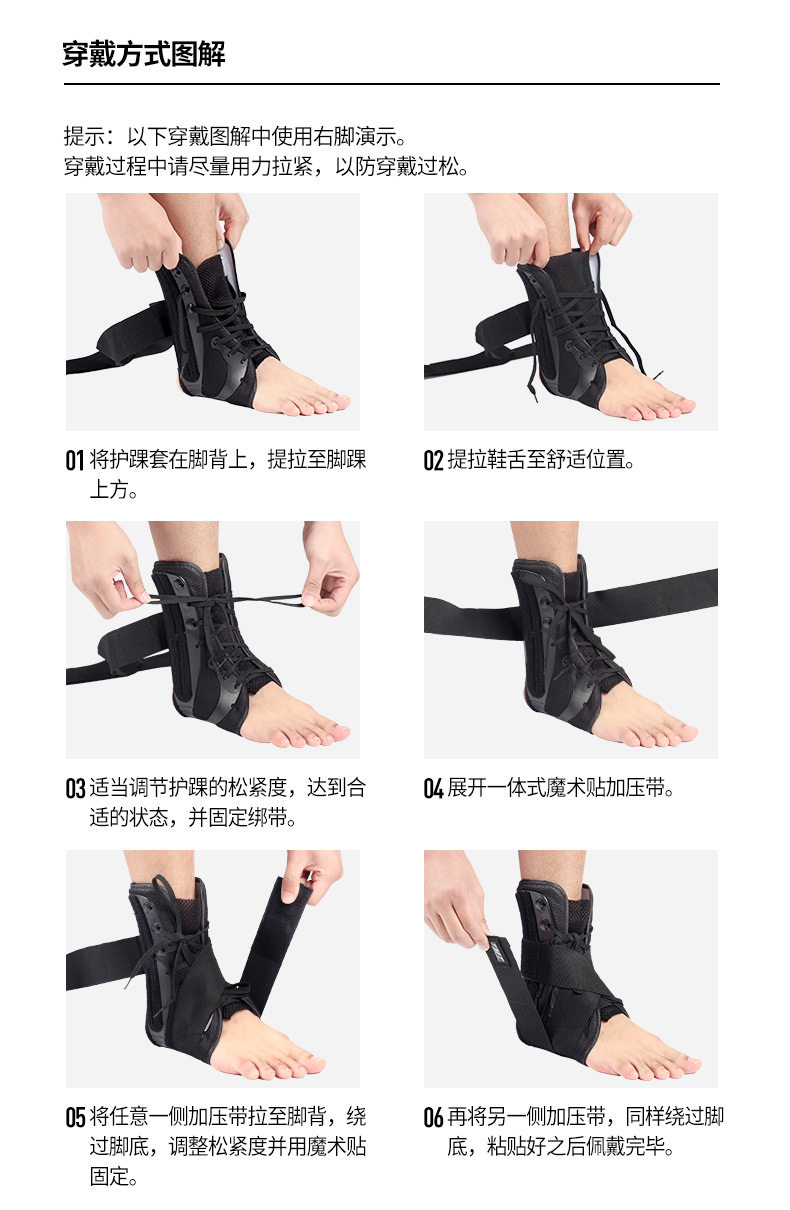 穿戴方式图解

提示：以下穿戴图解中使用右脚演示。
穿戴过程中请尽量用力拉紧，以防穿戴过松。

01 将护踝套在脚背上，提拉至脚踝上方。

02 提拉鞋舌至舒适位置。

03 适当调节护踝的松紧度，达到合适的状态，并固定绑带。

04 展开一体式魔术贴加压带。

05 将任意一侧加压带拉至脚背，绕过脚底，调整松紧度并用魔术贴固定。

06 再将另一侧加压带，同样绕过脚底，粘贴好之后佩戴完毕。