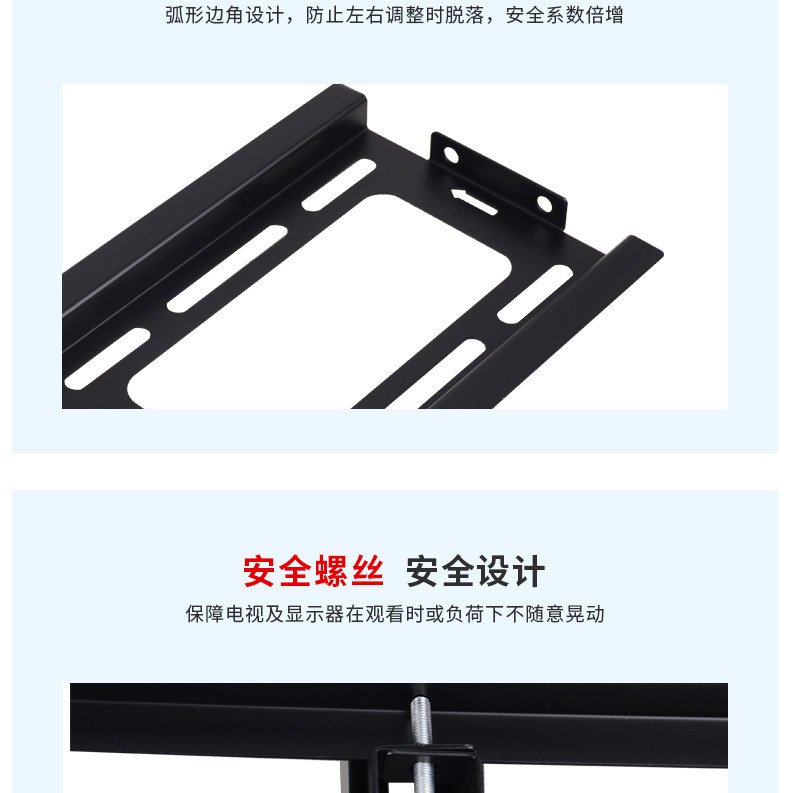 弧形边角设计，防止左右调整时脱落，安全系数倍增

安全螺丝 安全设计

保障电视及显示器在观看时或负荷下不随意晃动