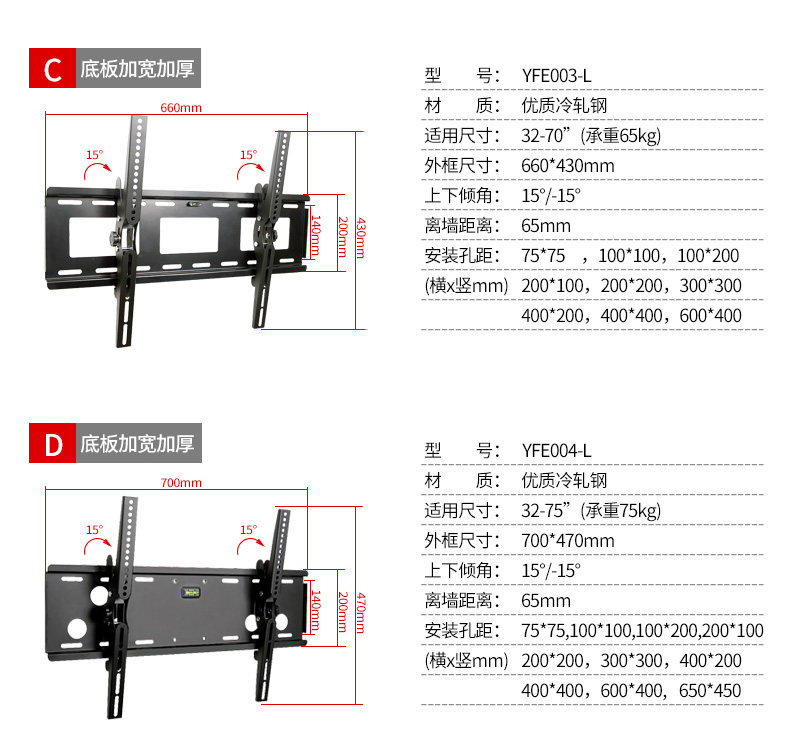 C 底板加宽加厚

660mm

15°

15°

140mm

200mm

430mm

型　　号： YFE003-L
材　　质： 优质冷轧钢
适用尺寸： 32-70”(承重65kg)
外框尺寸： 660*430mm
上下倾角： 15°/-15°
离墙距离： 65mm
安装孔距： 75*75 ，100*100，100*200
(横x竖mm) 200*100，200*200，300*300
400*200，400*400，600*400

D 底板加宽加厚

700mm

15°

15°

140mm

200mm

470mm

型　　号： YFE004-L
材　　质： 优质冷轧钢
适用尺寸： 32-75”(承重75kg)
外框尺寸： 700*470mm
上下倾角： 15°/-15°
离墙距离： 65mm
安装孔距： 75*75,100*100,100*200,200*100
(横x竖mm) 200*200，300*300，400*200
400*400，600*400，650*450