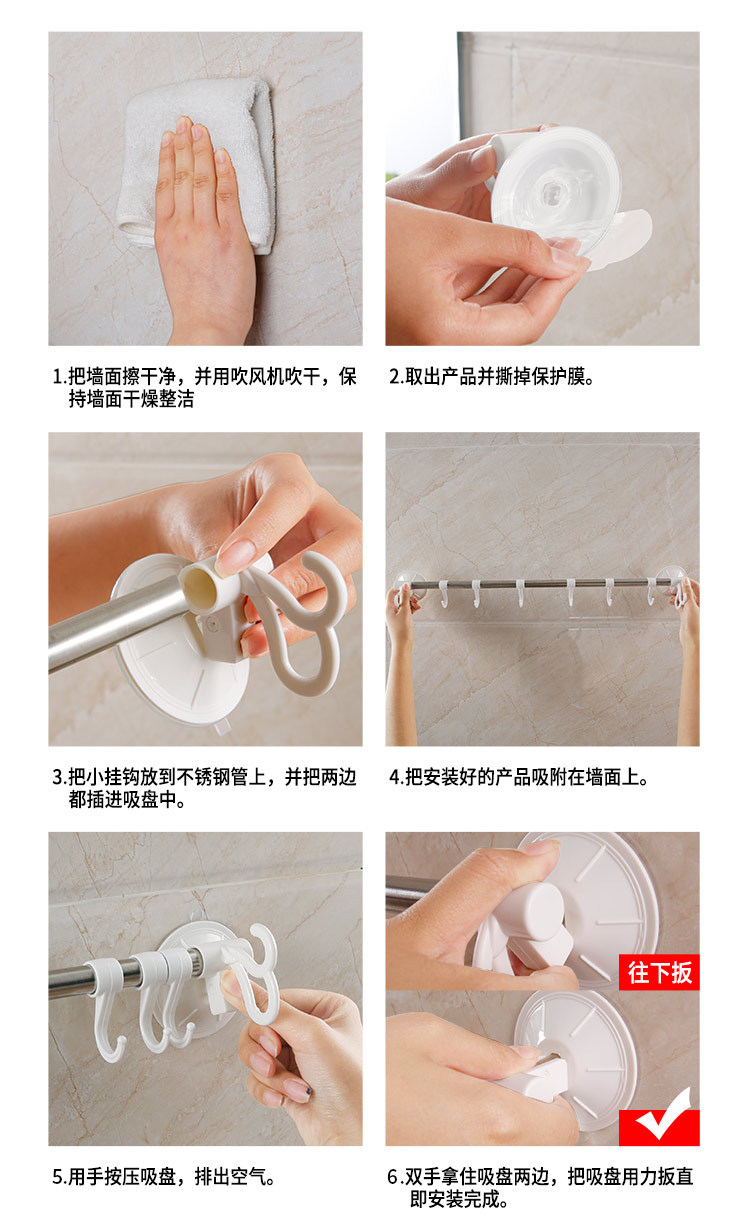 1.把墙面擦干净，并用吹风机吹干，保持墙面干燥整洁

2.取出产品并撕掉保护膜。

3.把小挂钩放到不锈钢管上，并把两边都插进吸盘中。

4.把安装好的产品吸附在墙面上。

5.用手按压吸盘，排出空气。

往下扳

6.双手拿住吸盘两边，把吸盘用力扳直即安装完成。