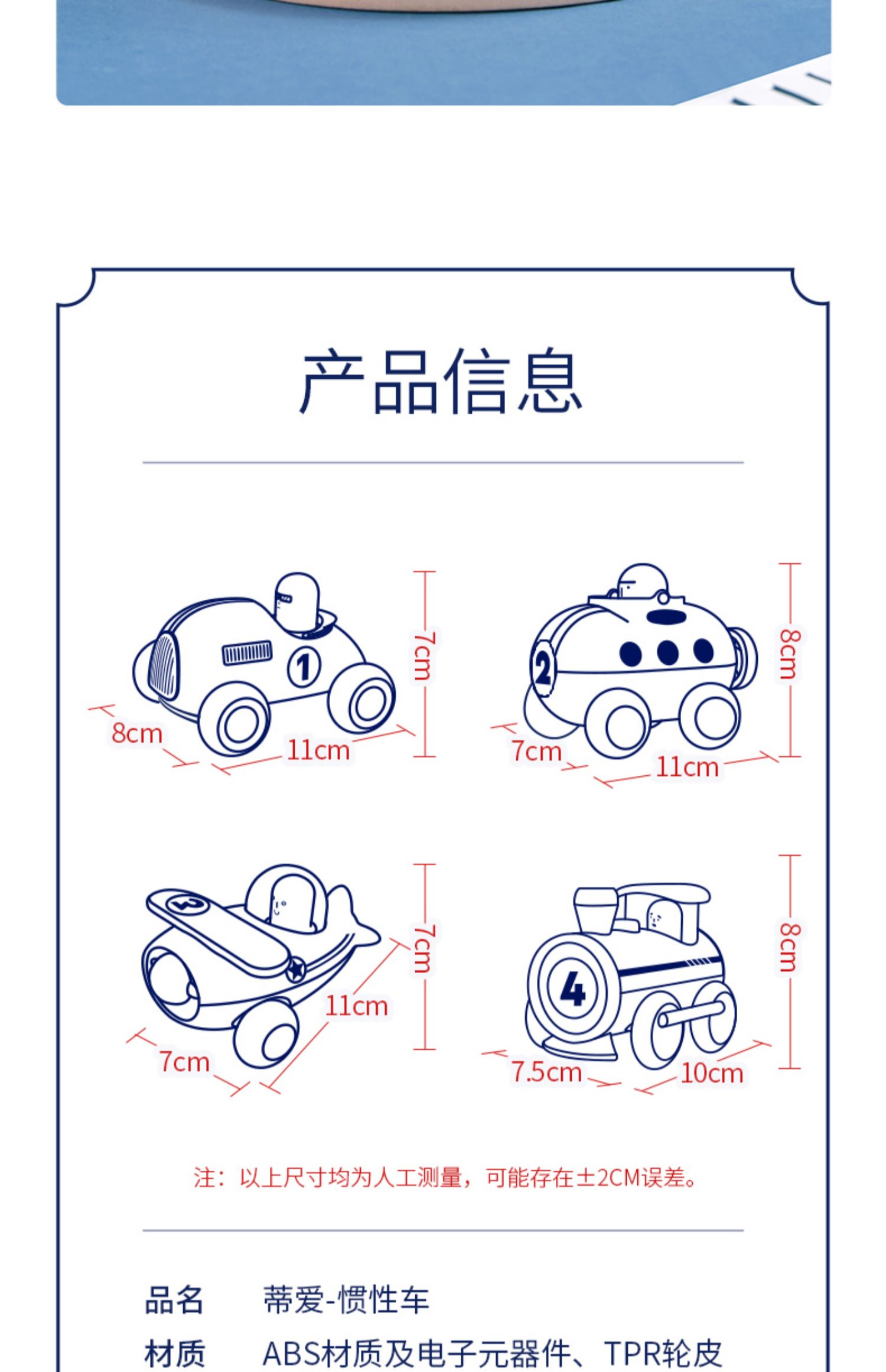 产品信息

1

8cm

11cm

7cm

2

7cm

11cm

8cm

4

7cm

11cm

7cm

4

7.5cm

10cm

8cm

注：以上尺寸均为人工测量，可能存在±2CM误差。

品名　蒂爱-惯性车

材质　ABS材质及电子元器件、TPR轮皮